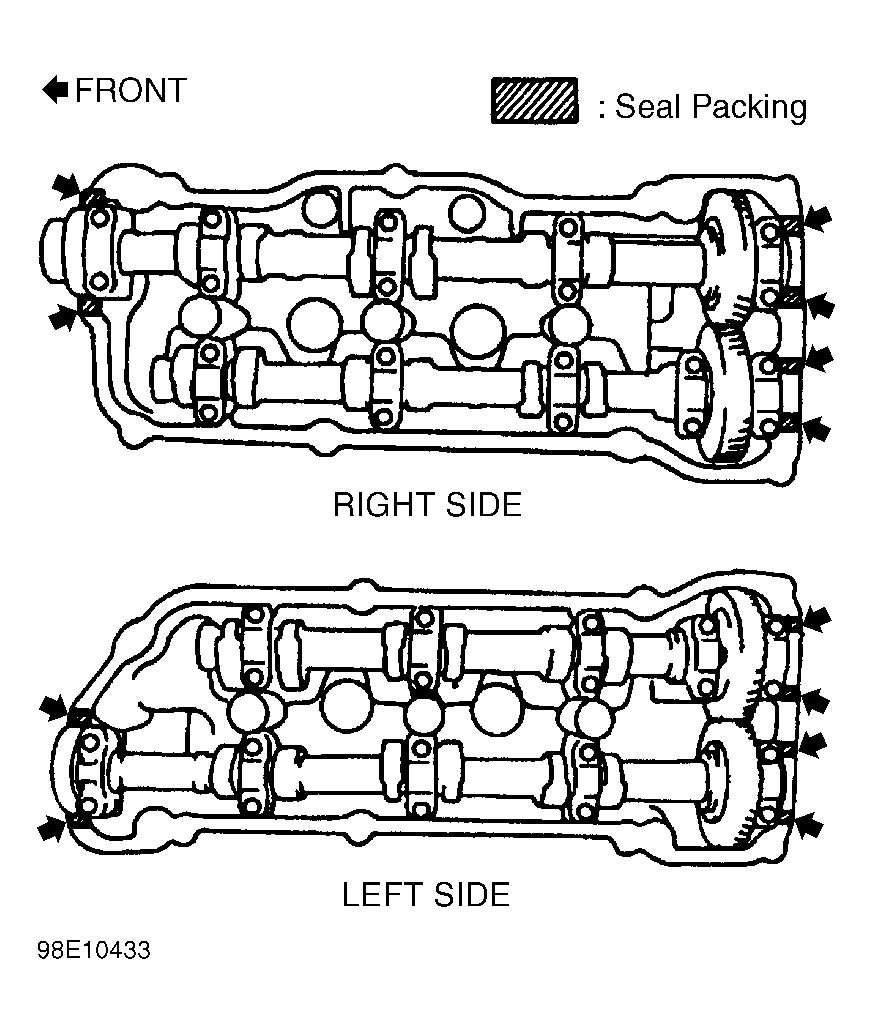 FRONT

: Seal Packing

RIGHT SIDE

LEFT SIDE

98E10433