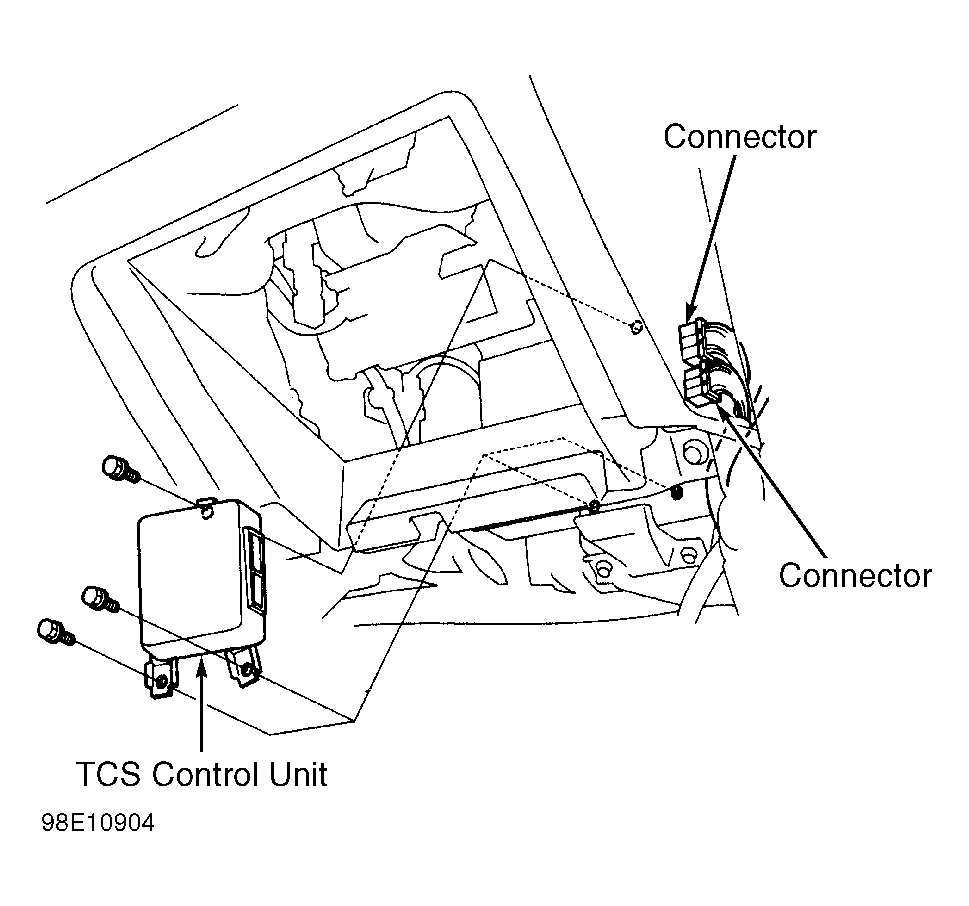 Connector

Connector

TCS Control Unit

98E10904