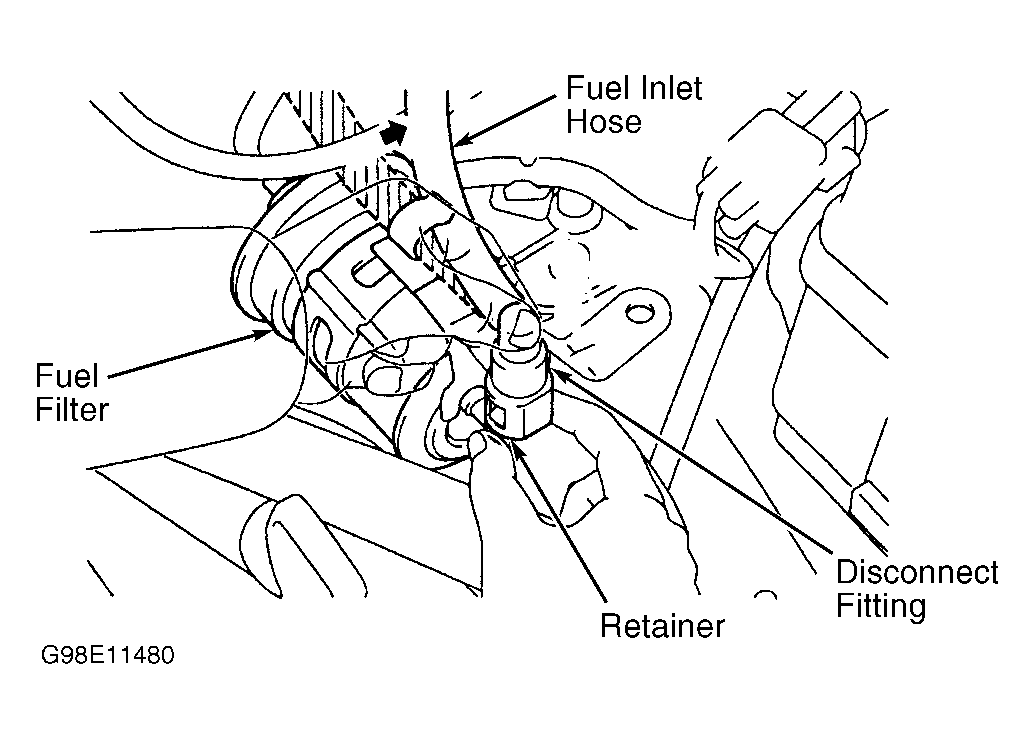 Fuel Inlet Hose

Fuel Filter

Disconnect Fitting

Retainer

G98E11480