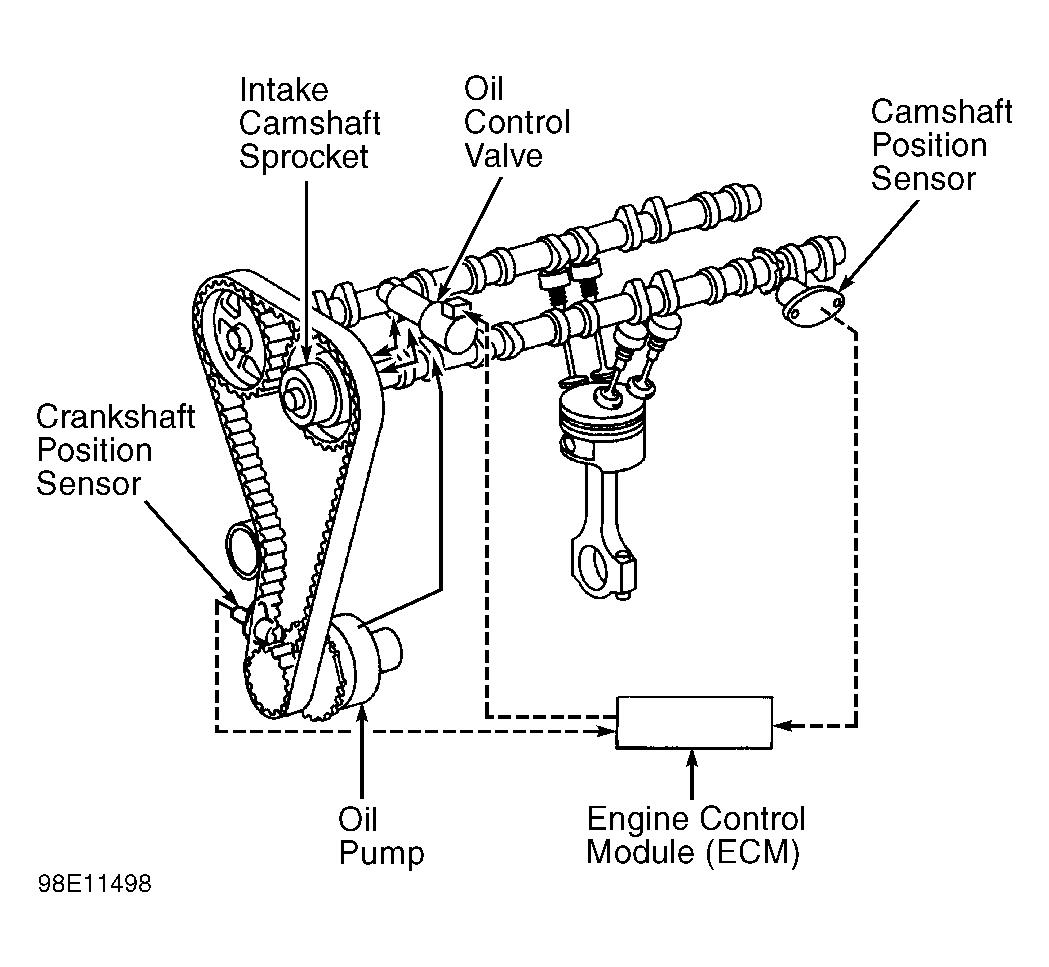 Intake Camshaft Sprocket

Oil Control Valve

Camshaft Position Sensor

Crankshaft Position Sensor

Oil Pump

Engine Control Module (ECM)

98E11498