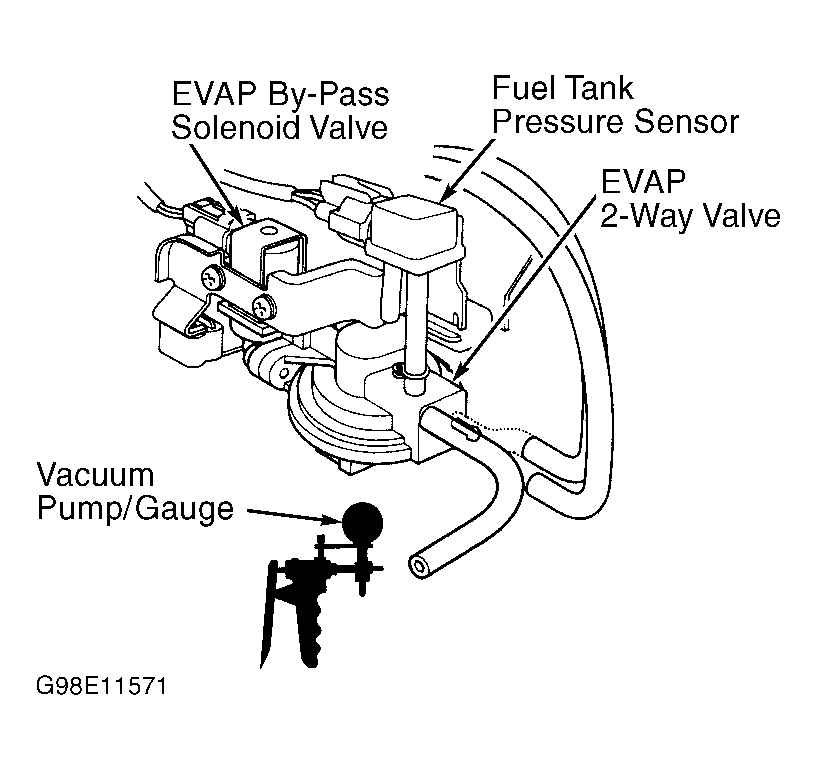 EVAP By-Pass Solenoid Valve

Fuel Tank Pressure Sensor

EVAP 2-Way Valve

Vacuum Pump/Gauge

G98E11571