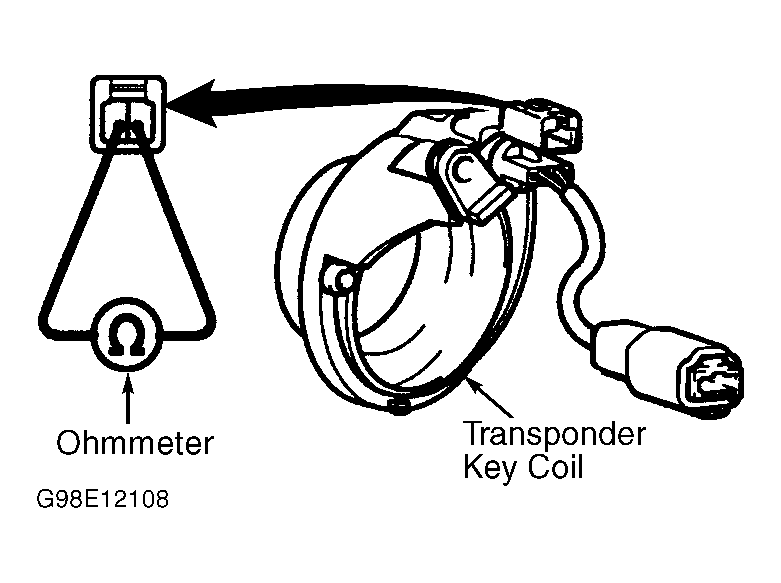 Ω

Ohmmeter

Transponder Key Coil

G98E12108