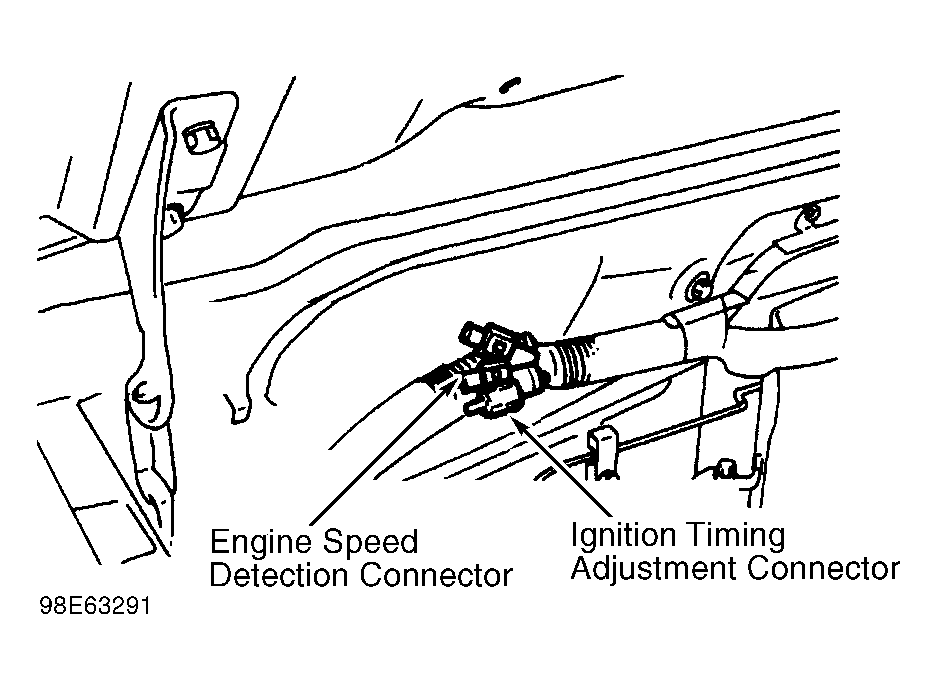 Engine Speed
Detection Connector

Ignition Timing
Adjustment Connector

98E63291