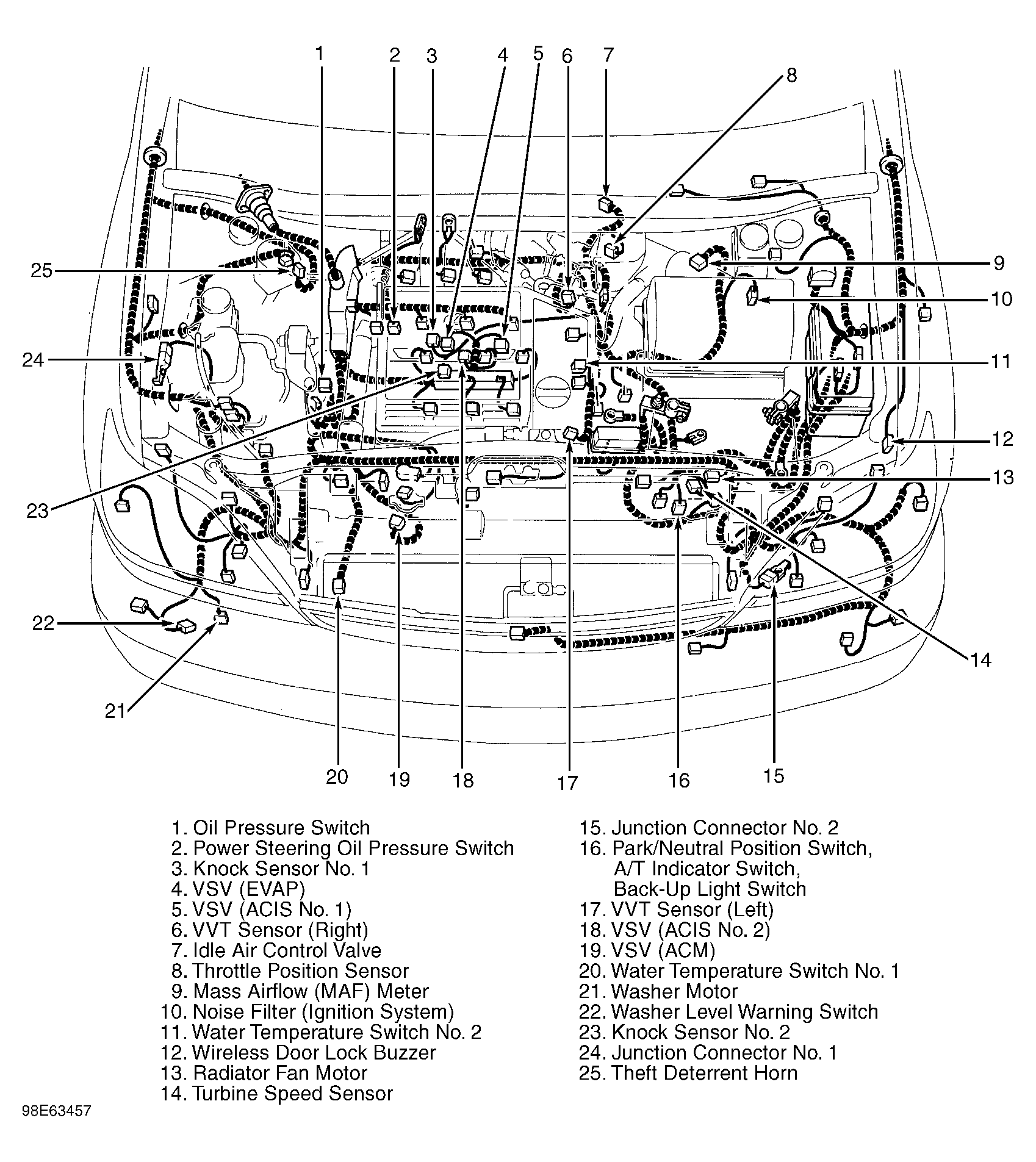 1
2
3
4
5
6
7
8
9
10
11
12
13
14
15
16
17
18
19
20
21
22
23
24
25

1. Oil Pressure Switch
2. Power Steering Oil Pressure Switch
3. Knock Sensor No. 1
4. VSV (EVAP)
5. VSV (ACIS No. 1)
6. VVT Sensor (Right)
7. Idle Air Control Valve
8. Throttle Position Sensor
9. Mass Airflow (MAF) Meter
10. Noise Filter (Ignition System)
11. Water Temperature Switch No. 2
12. Wireless Door Lock Buzzer
13. Radiator Fan Motor
14. Turbine Speed Sensor

15. Junction Connector No. 2
16. Park/Neutral Position Switch, A/T Indicator Switch, Back-Up Light Switch
17. VVT Sensor (Left)
18. VSV (ACIS No. 2)
19. VSV (ACM)
20. Water Temperature Switch No. 1
21. Washer Motor
22. Washer Level Warning Switch
23. Knock Sensor No. 2
24. Junction Connector No. 1
25. Theft Deterrent Horn

98E63457