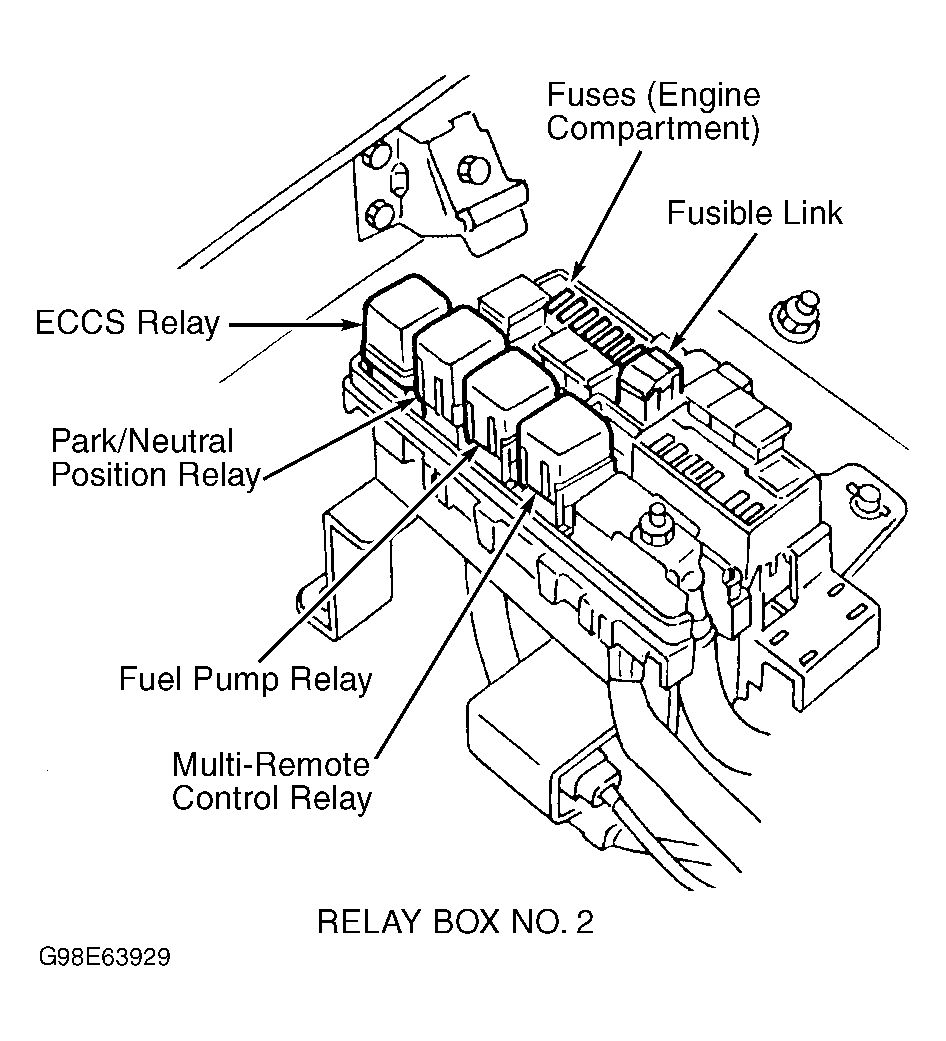 Fuses (Engine Compartment)

Fusible Link

ECCS Relay

Park/Neutral Position Relay

Fuel Pump Relay

Multi-Remote Control Relay

RELAY BOX NO. 2

G98E63929