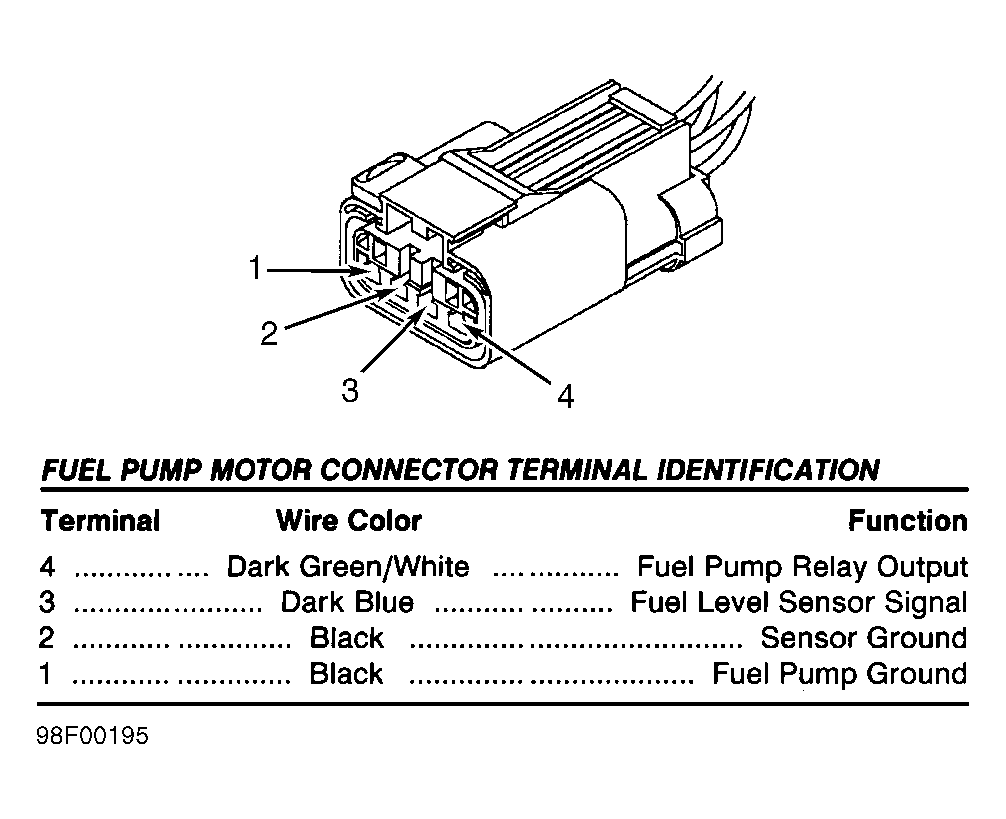 1
2
3
4

FUEL PUMP MOTOR CONNECTOR TERMINAL IDENTIFICATION

| Terminal | Wire Color | Function |
|---|---|---|
| 4 | Dark Green/White | Fuel Pump Relay Output |
| 3 | Dark Blue | Fuel Level Sensor Signal |
| 2 | Black | Sensor Ground |
| 1 | Black | Fuel Pump Ground |

98F00195