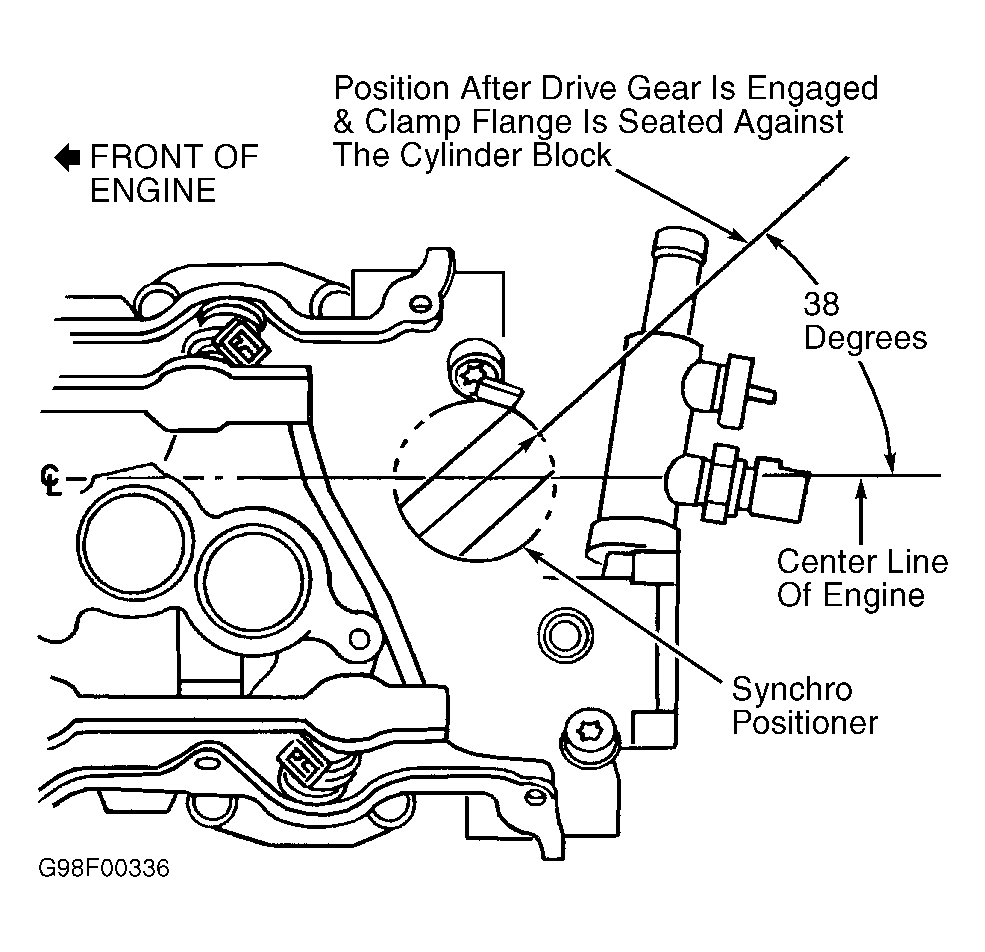 Position After Drive Gear Is Engaged & Clamp Flange Is Seated Against The Cylinder Block

FRONT OF ENGINE

38 Degrees

℄

Center Line Of Engine

Synchro Positioner

G98F00336