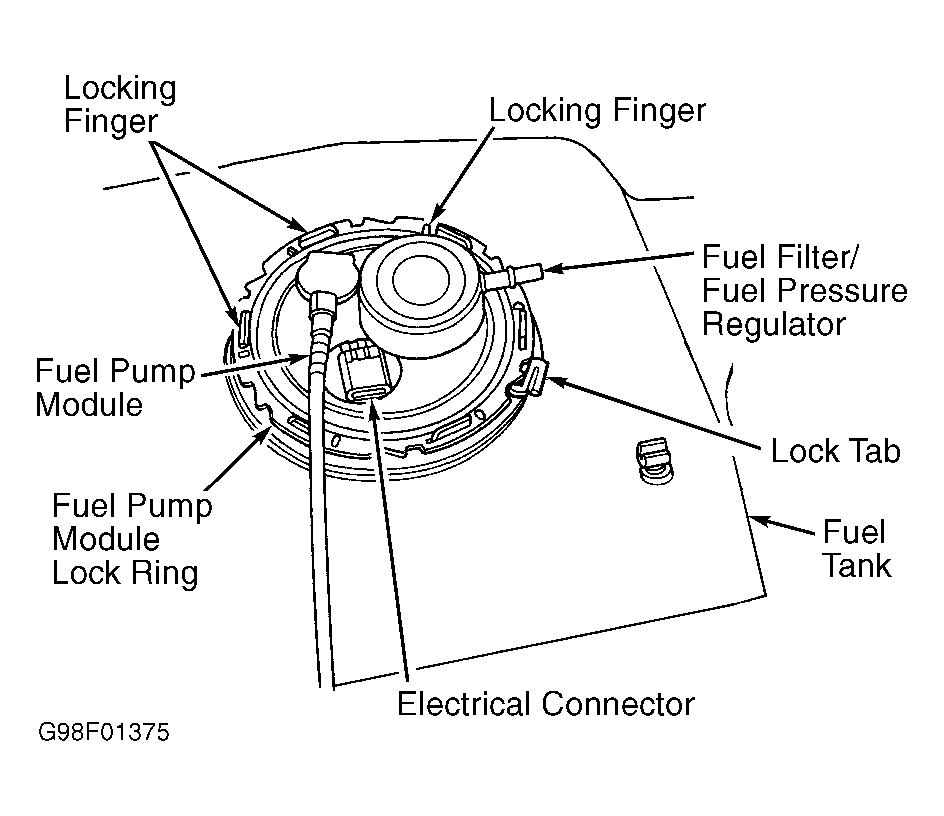 Locking Finger

Locking Finger

Fuel Filter/ Fuel Pressure Regulator

Fuel Pump Module

Lock Tab

Fuel Pump Module Lock Ring

Fuel Tank

Electrical Connector

G98F01375