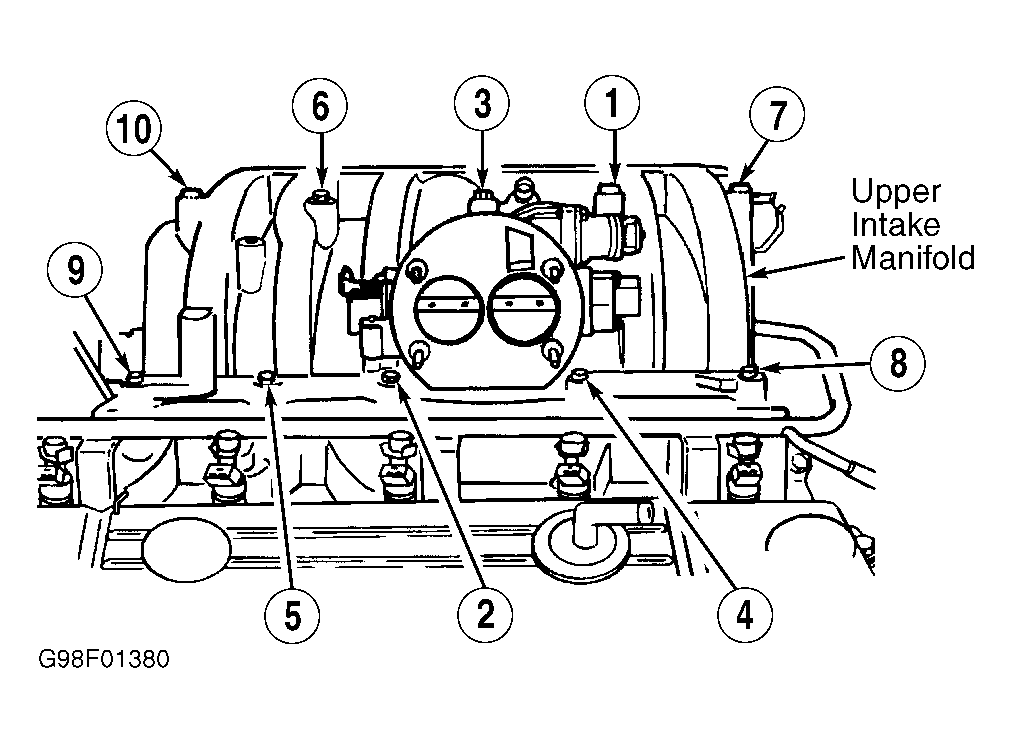 10
6
3
1
7
Upper Intake Manifold
9
8
5
2
4
G98F01380