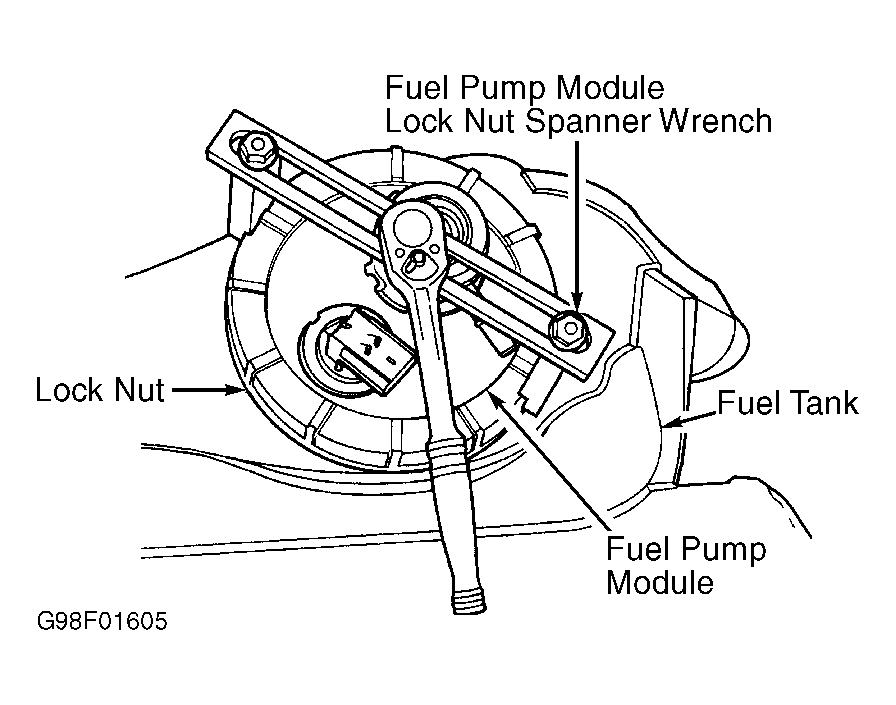 Fuel Pump Module
Lock Nut Spanner Wrench

Lock Nut

Fuel Tank

Fuel Pump
Module

G98F01605