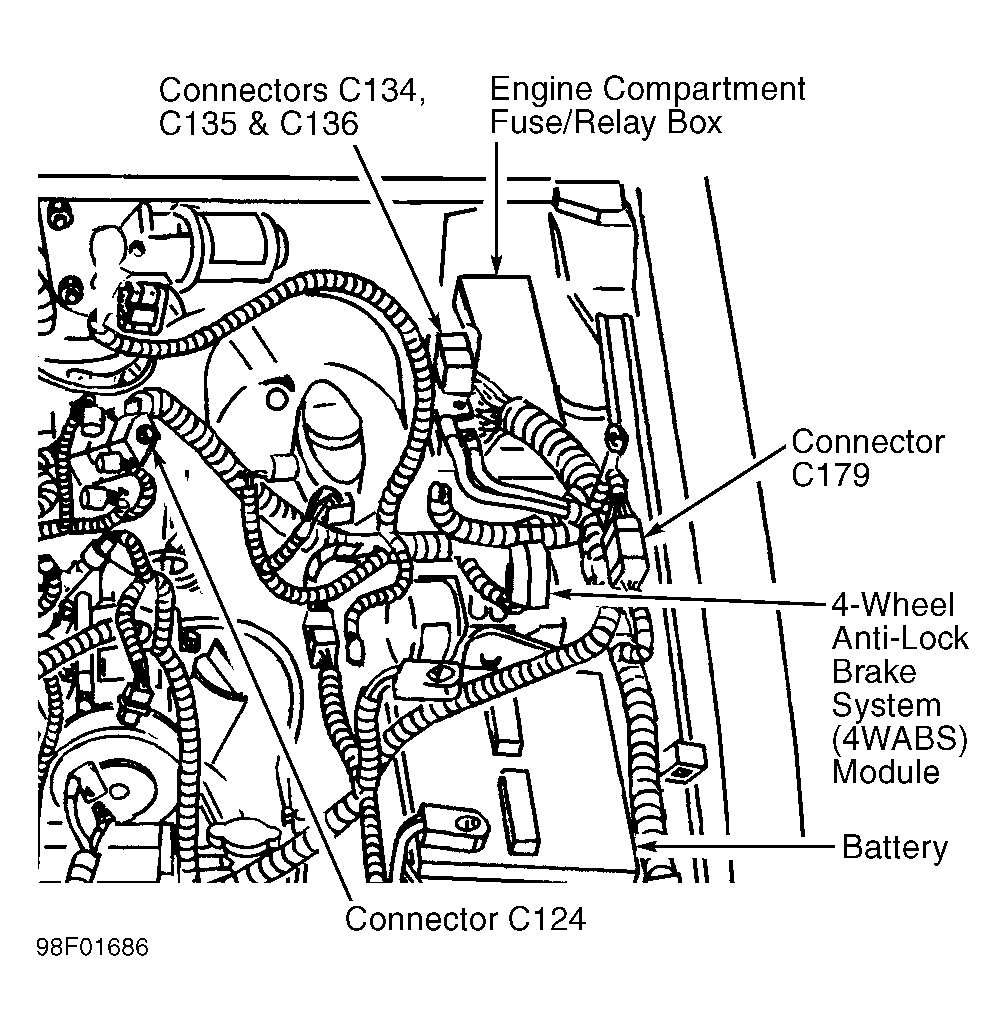 Connectors C134, C135 & C136

Engine Compartment Fuse/Relay Box

Connector C179

4-Wheel Anti-Lock Brake System (4WABS) Module

Battery

Connector C124

98F01686