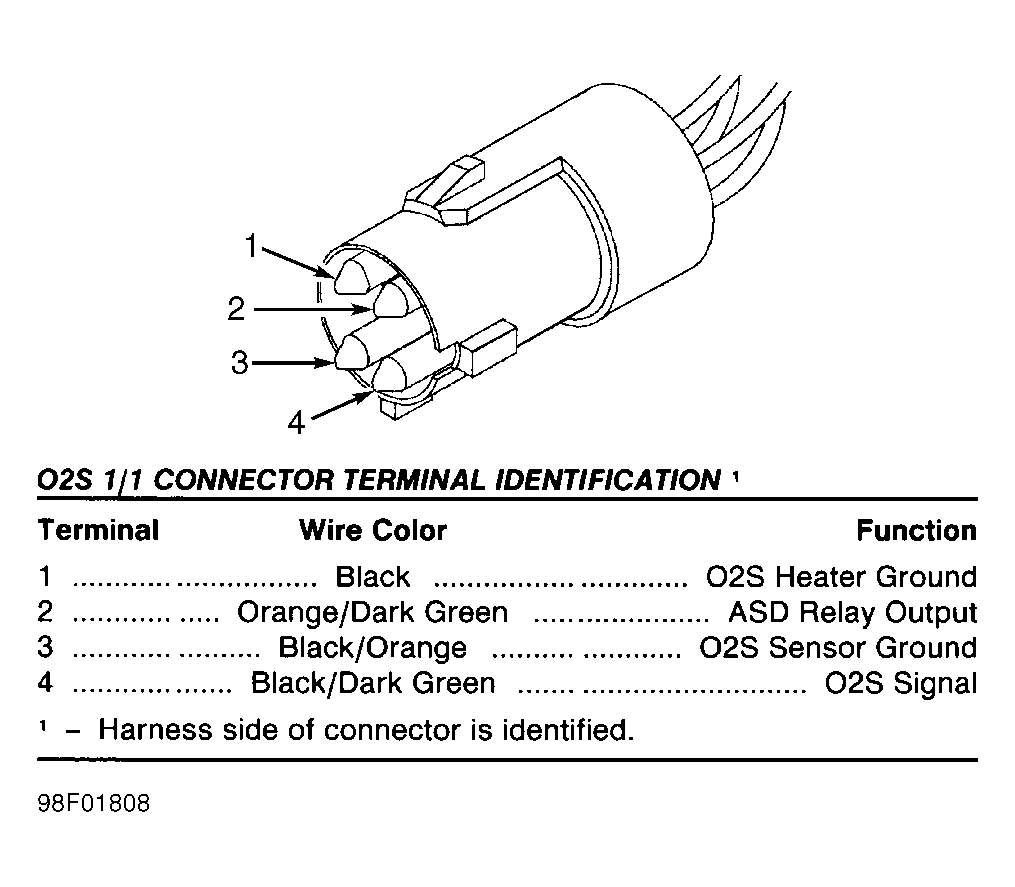 1
2
3
4

O2S 1/1 CONNECTOR TERMINAL IDENTIFICATION ¹

| Terminal | Wire Color | Function |
|---|---|---|
| 1 | Black | O2S Heater Ground |
| 2 | Orange/Dark Green | ASD Relay Output |
| 3 | Black/Orange | O2S Sensor Ground |
| 4 | Black/Dark Green | O2S Signal |

¹ – Harness side of connector is identified.

98F01808