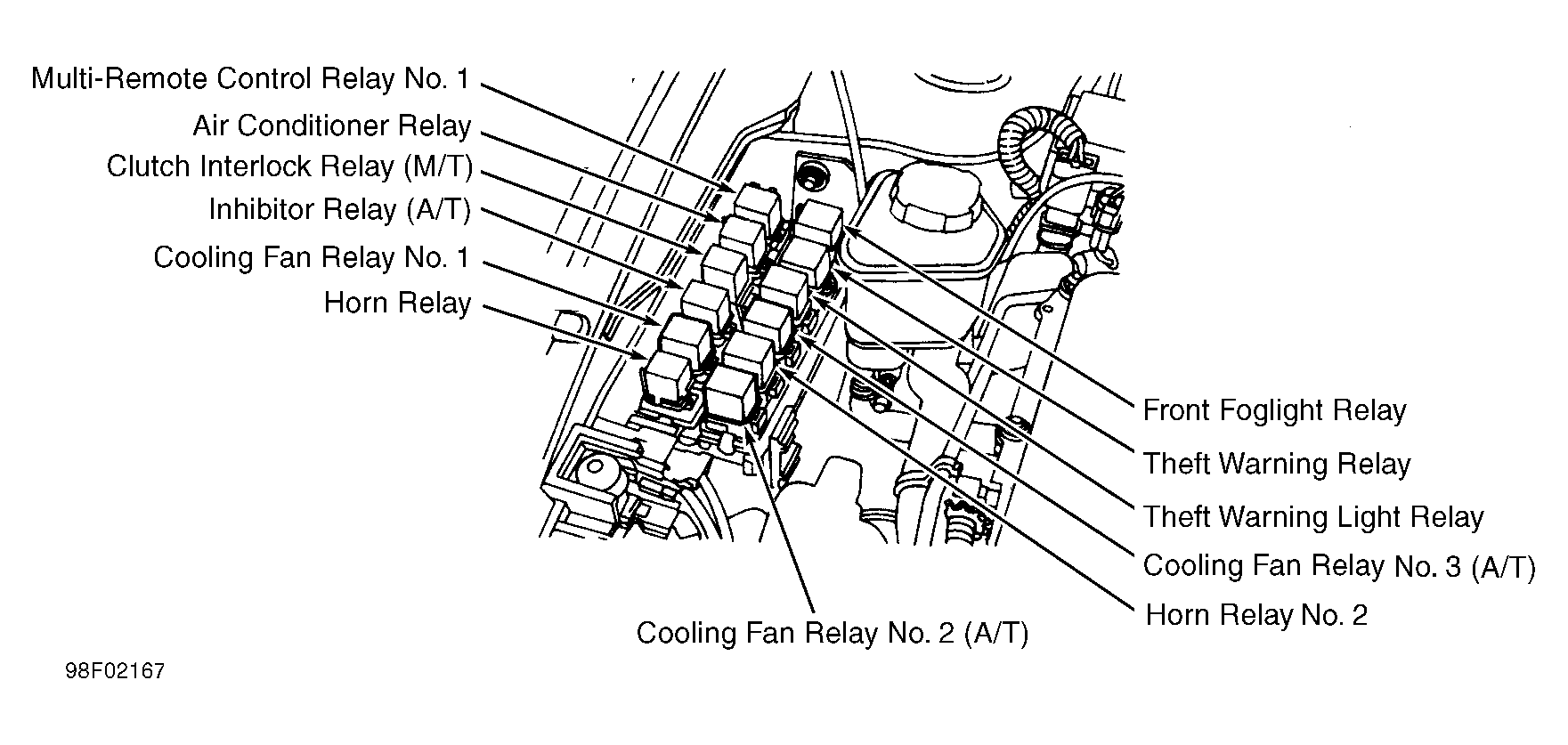 Multi-Remote Control Relay No. 1
Air Conditioner Relay
Clutch Interlock Relay (M/T)
Inhibitor Relay (A/T)
Cooling Fan Relay No. 1
Horn Relay

Front Foglight Relay
Theft Warning Relay
Theft Warning Light Relay
Cooling Fan Relay No. 3 (A/T)
Horn Relay No. 2

Cooling Fan Relay No. 2 (A/T)

98F02167