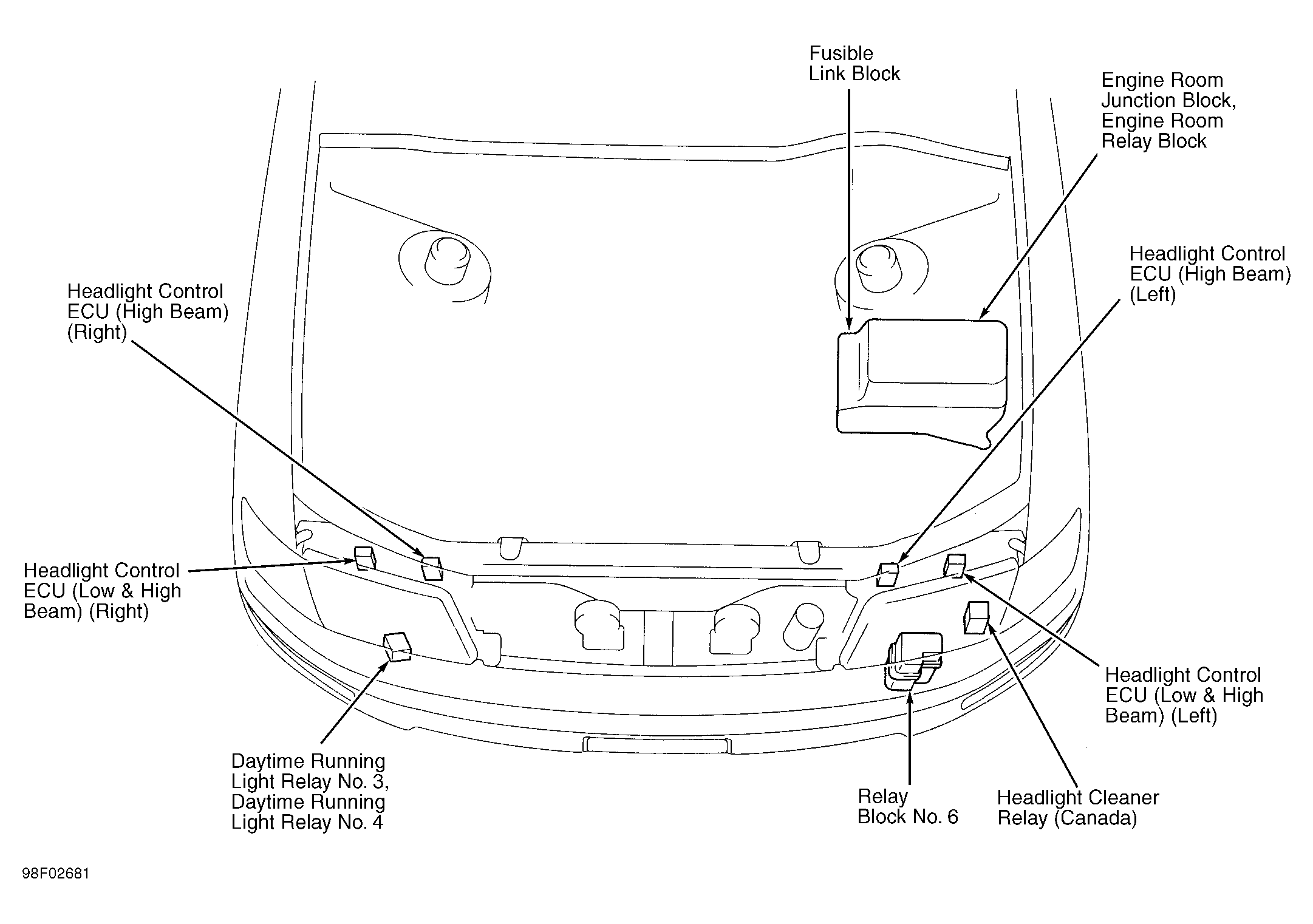 Fusible Link Block

Engine Room Junction Block, Engine Room Relay Block

Headlight Control ECU (High Beam) (Left)

Headlight Control ECU (High Beam) (Right)

Headlight Control ECU (Low & High Beam) (Right)

Headlight Control ECU (Low & High Beam) (Left)

Daytime Running Light Relay No. 3, Daytime Running Light Relay No. 4

Relay Block No. 6

Headlight Cleaner Relay (Canada)

98F02681