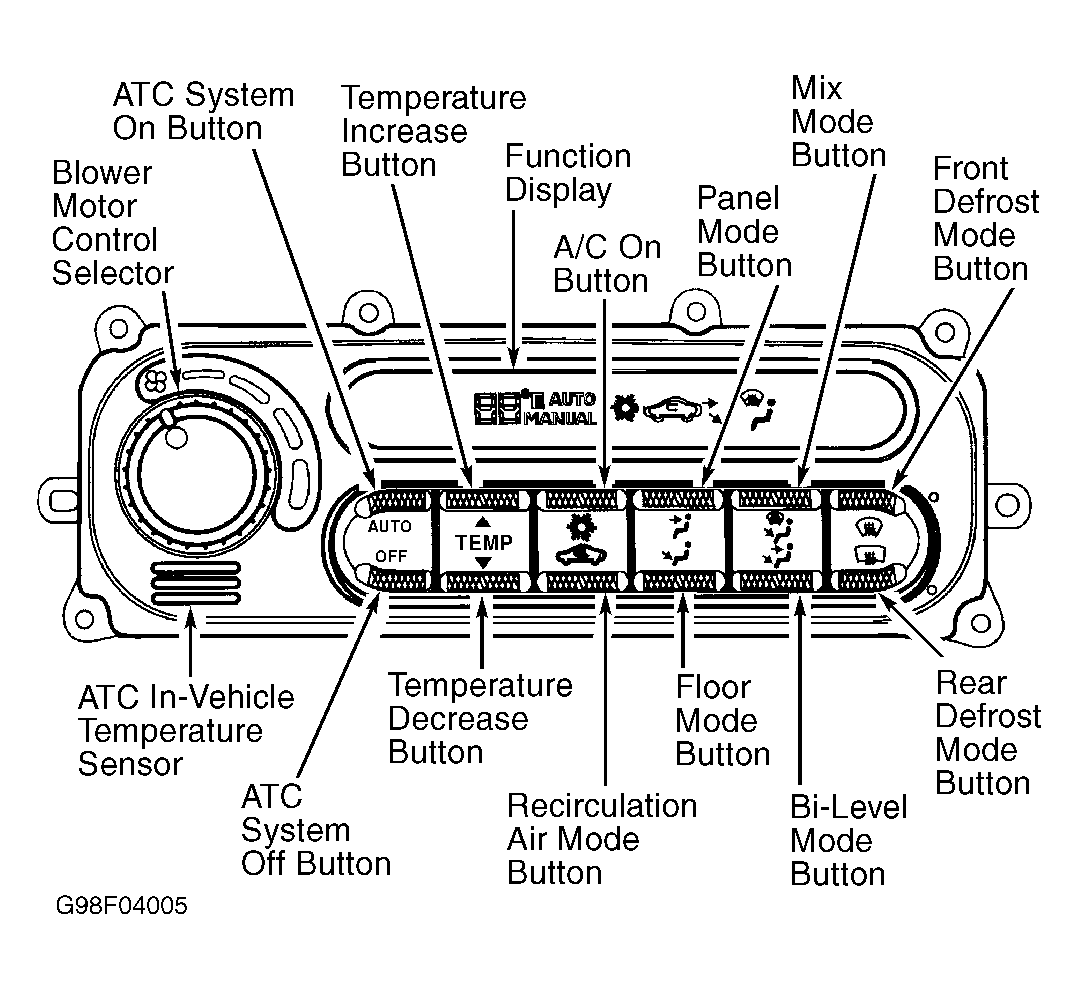 Blower Motor Control Selector

ATC System On Button

Temperature Increase Button

Function Display

A/C On Button

Panel Mode Button

Mix Mode Button

Front Defrost Mode Button

AUTO
MANUAL

AUTO
OFF

TEMP

ATC In-Vehicle Temperature Sensor

ATC System Off Button

Temperature Decrease Button

Recirculation Air Mode Button

Floor Mode Button

Bi-Level Mode Button

Rear Defrost Mode Button

G98F04005