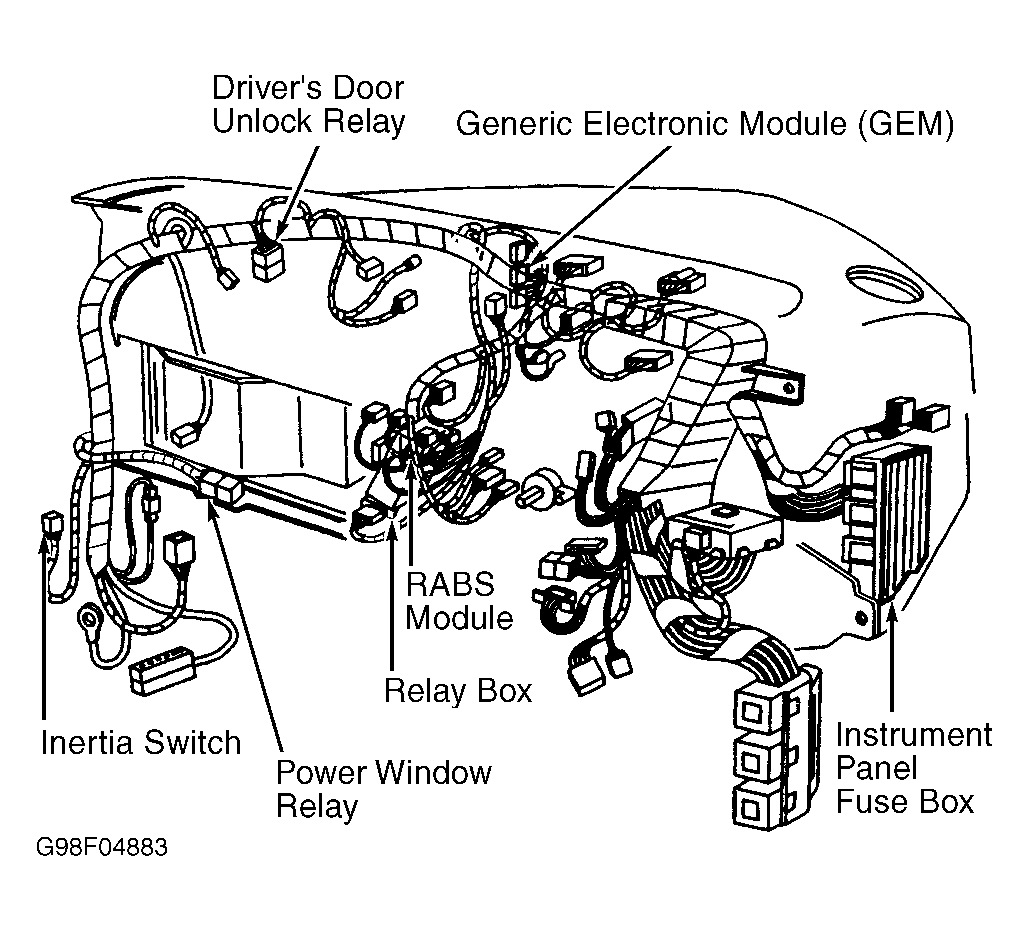 Driver's Door Unlock Relay

Generic Electronic Module (GEM)

RABS Module

Relay Box

Inertia Switch

Power Window Relay

Instrument Panel Fuse Box

G98F04883