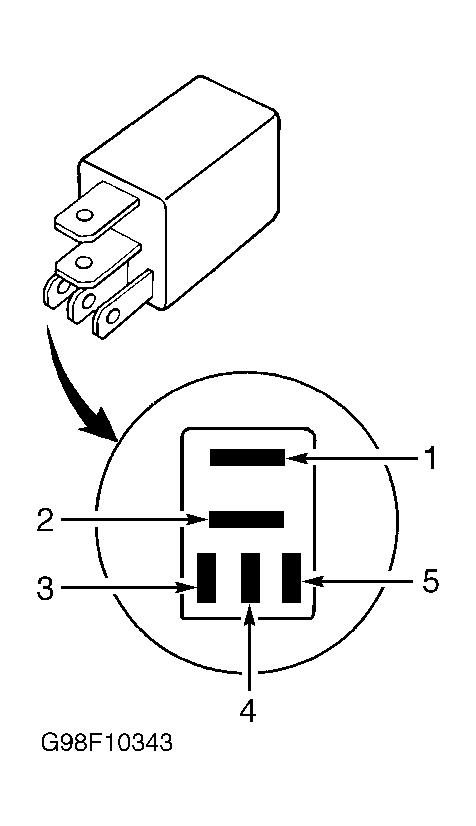 1
2
3
5
4
G98F10343