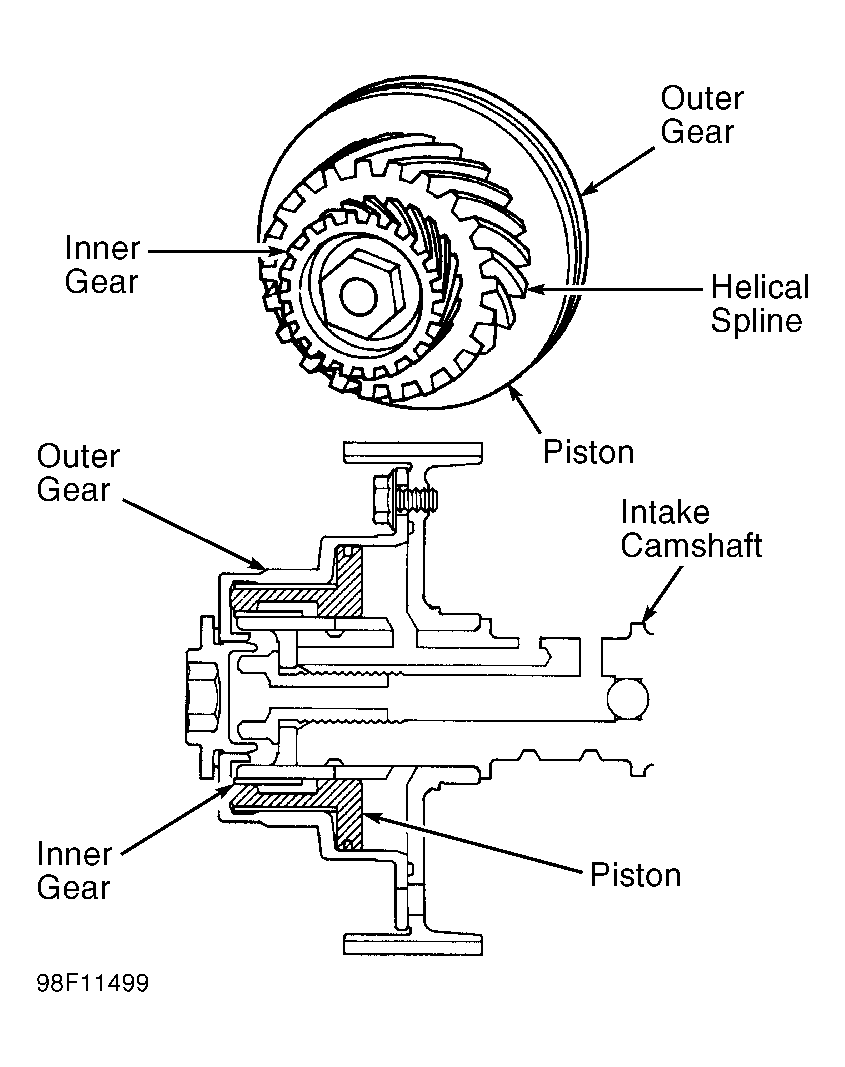 Outer Gear

Inner Gear

Helical Spline

Piston

Outer Gear

Intake Camshaft

Inner Gear

Piston

98F11499