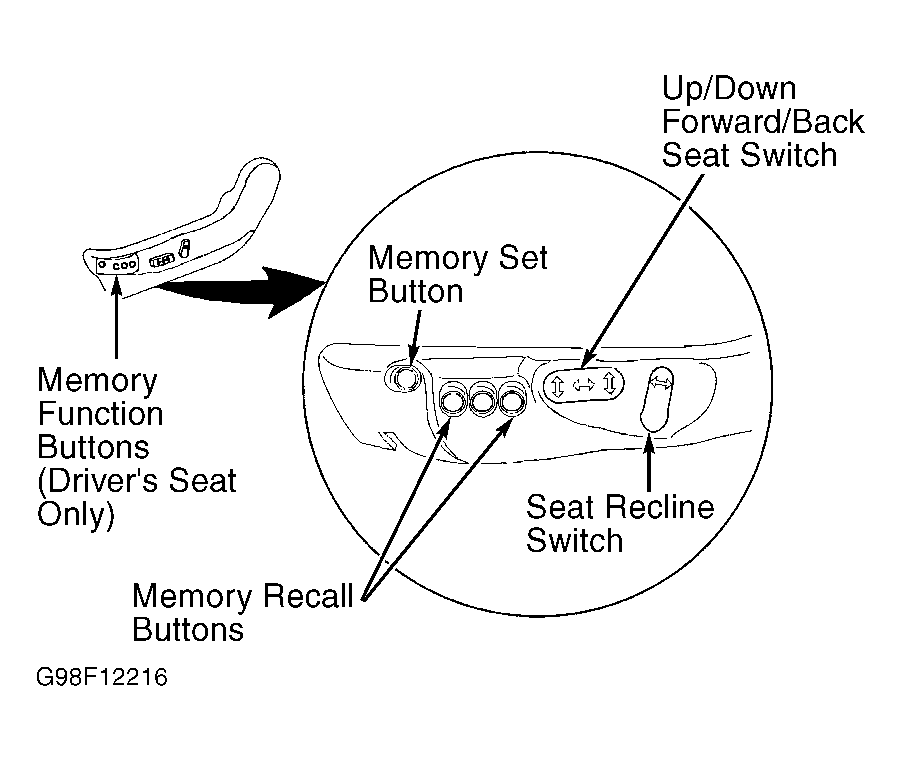 Up/Down
Forward/Back
Seat Switch

Memory Set
Button

Memory
Function
Buttons
(Driver's Seat
Only)

Seat Recline
Switch

Memory Recall
Buttons

G98F12216