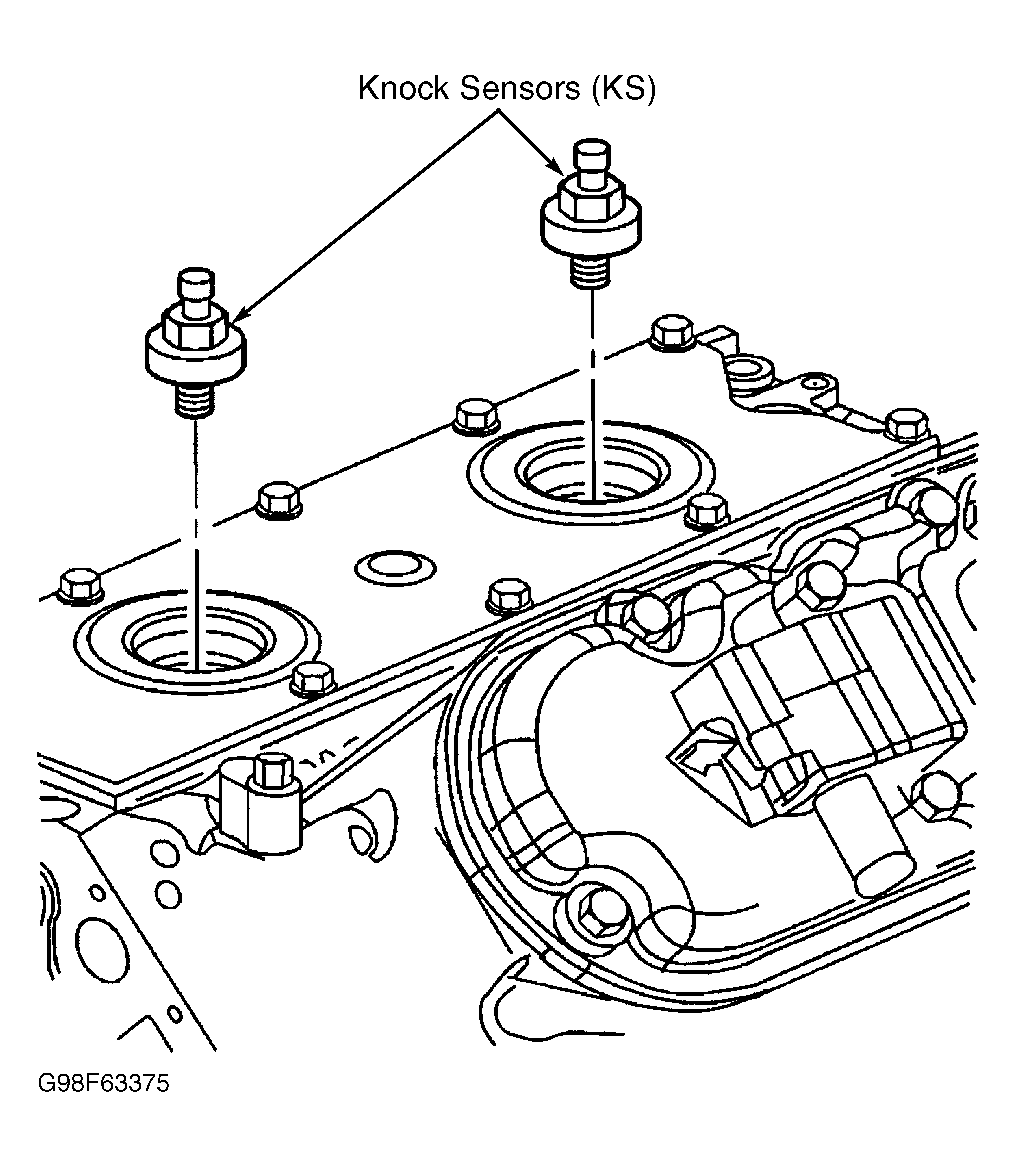 Knock Sensors (KS)

G98F63375