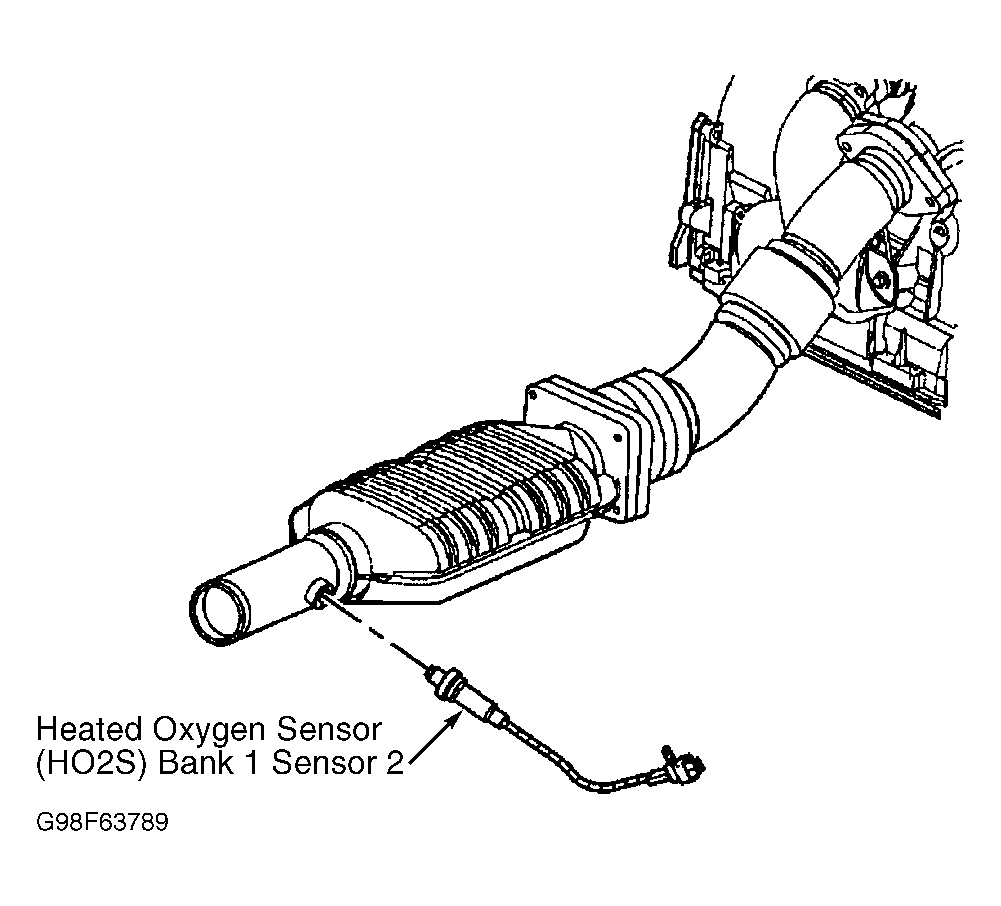 Heated Oxygen Sensor
(HO2S) Bank 1 Sensor 2

G98F63789