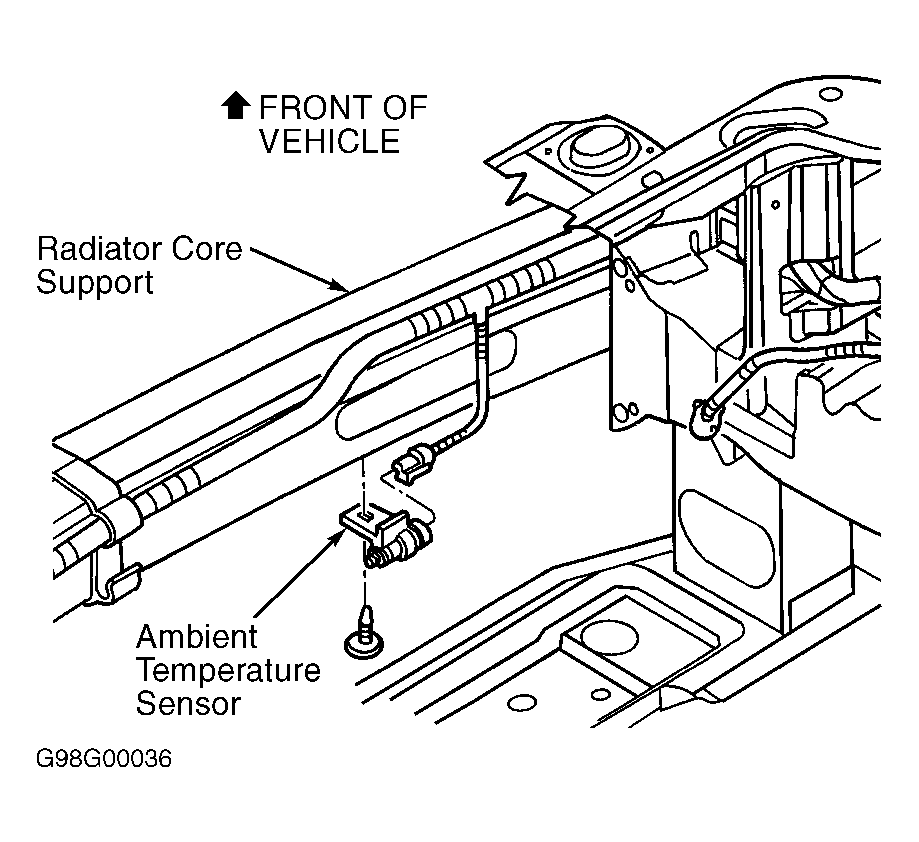 FRONT OF VEHICLE

Radiator Core Support

Ambient Temperature Sensor

G98G00036