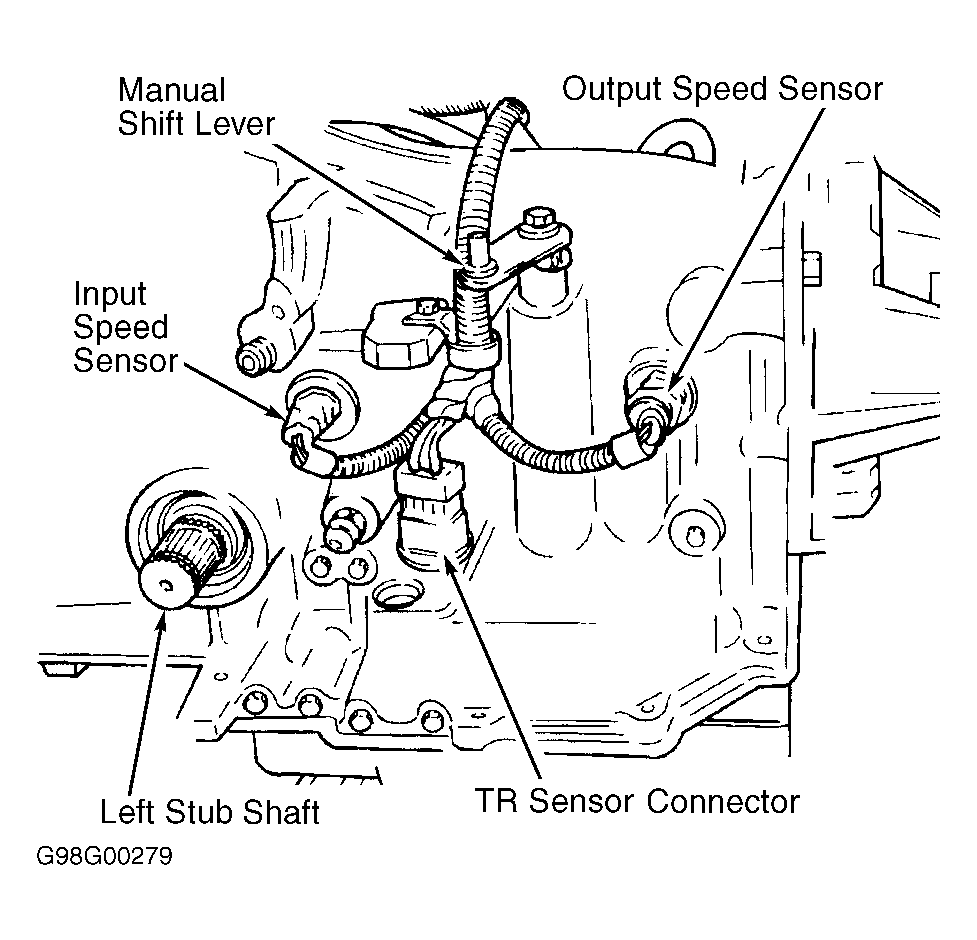 Manual Shift Lever

Output Speed Sensor

Input Speed Sensor

Left Stub Shaft

TR Sensor Connector

G98G00279