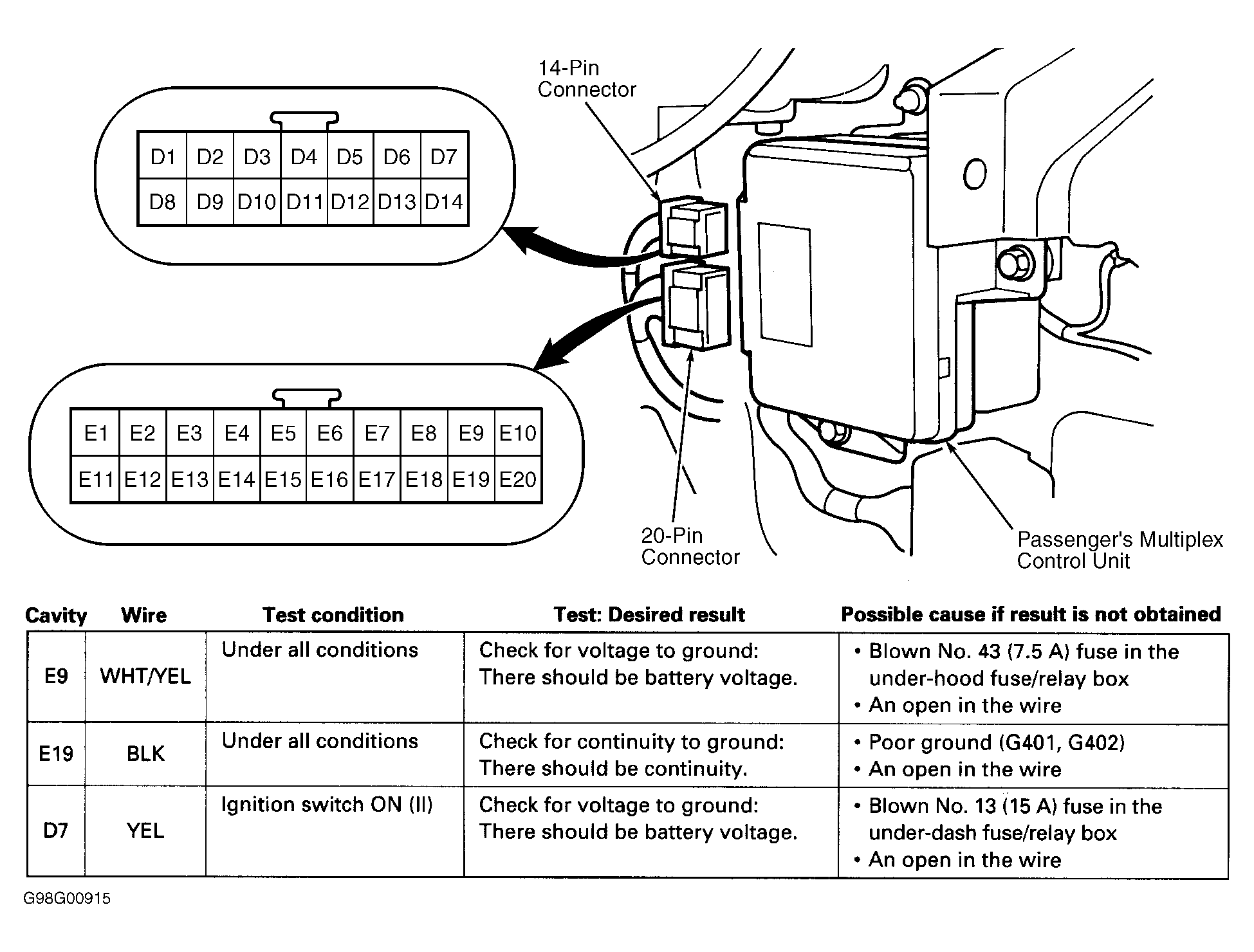 14-Pin Connector

| D1 | D2 | D3 | D4 | D5 | D6 | D7 |
|---|---|---|---|---|---|---|
| D8 | D9 | D10 | D11 | D12 | D13 | D14 |

| E1 | E2 | E3 | E4 | E5 | E6 | E7 | E8 | E9 | E10 |
|---|---|---|---|---|---|---|---|---|---|
| E11 | E12 | E13 | E14 | E15 | E16 | E17 | E18 | E19 | E20 |

20-Pin Connector

Passenger's Multiplex Control Unit

| Cavity | Wire | Test condition | Test: Desired result | Possible cause if result is not obtained |
|---|---|---|---|---|
| E9 | WHT/YEL | Under all conditions | Check for voltage to ground: There should be battery voltage. | • Blown No. 43 (7.5 A) fuse in the under-hood fuse/relay box • An open in the wire |
| E19 | BLK | Under all conditions | Check for continuity to ground: There should be continuity. | • Poor ground (G401, G402) • An open in the wire |
| D7 | YEL | Ignition switch ON (II) | Check for voltage to ground: There should be battery voltage. | • Blown No. 13 (15 A) fuse in the under-dash fuse/relay box • An open in the wire |

G98G00915