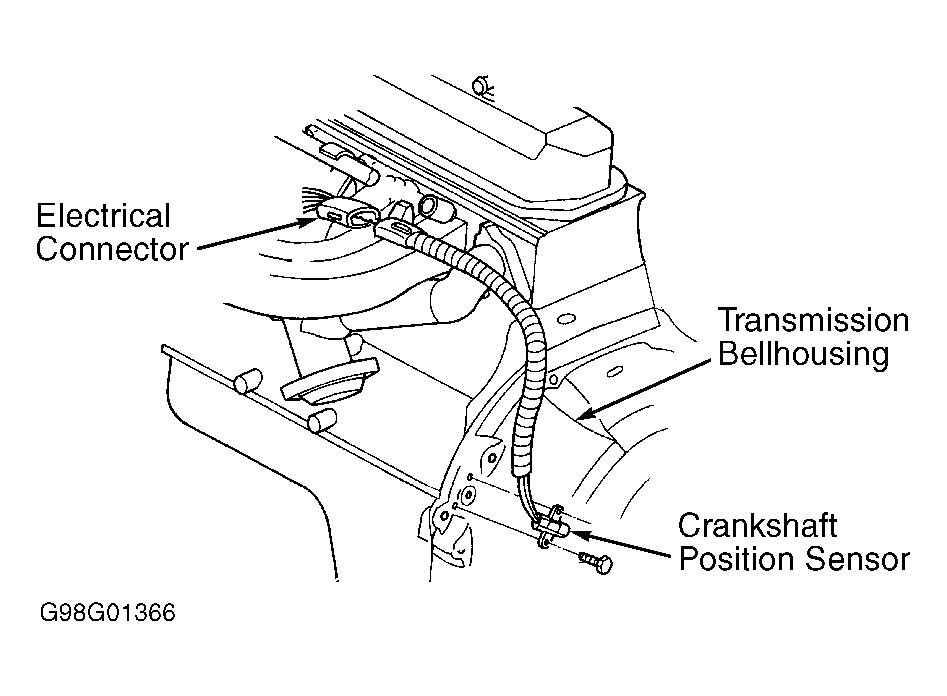 Electrical Connector

Transmission Bellhousing

Crankshaft Position Sensor

G98G01366