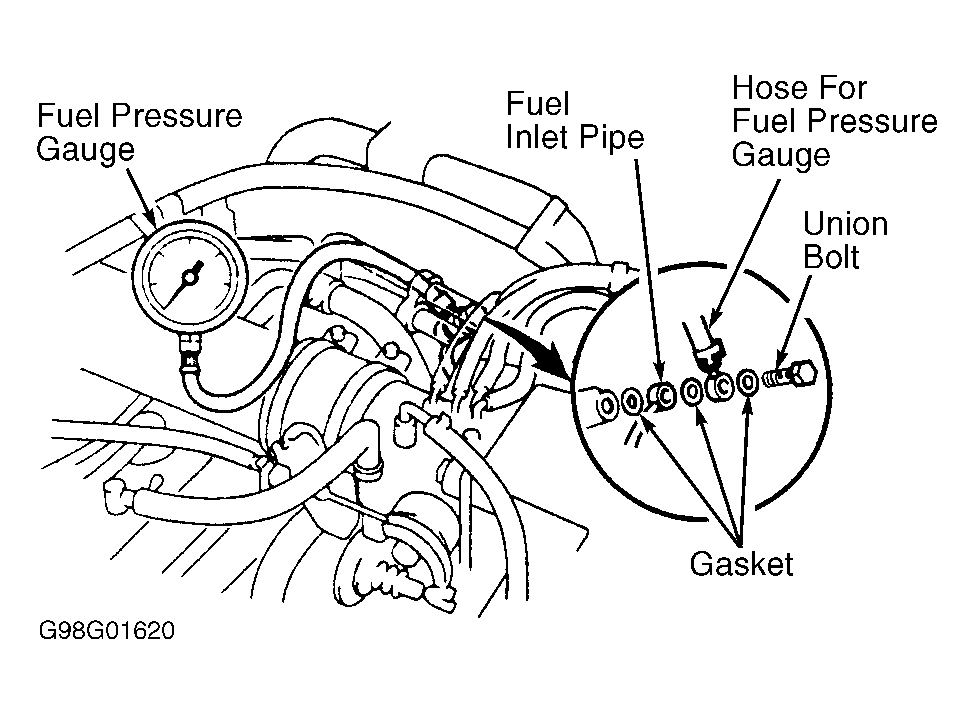 Fuel Pressure Gauge

Fuel Inlet Pipe

Hose For Fuel Pressure Gauge

Union Bolt

Gasket

G98G01620