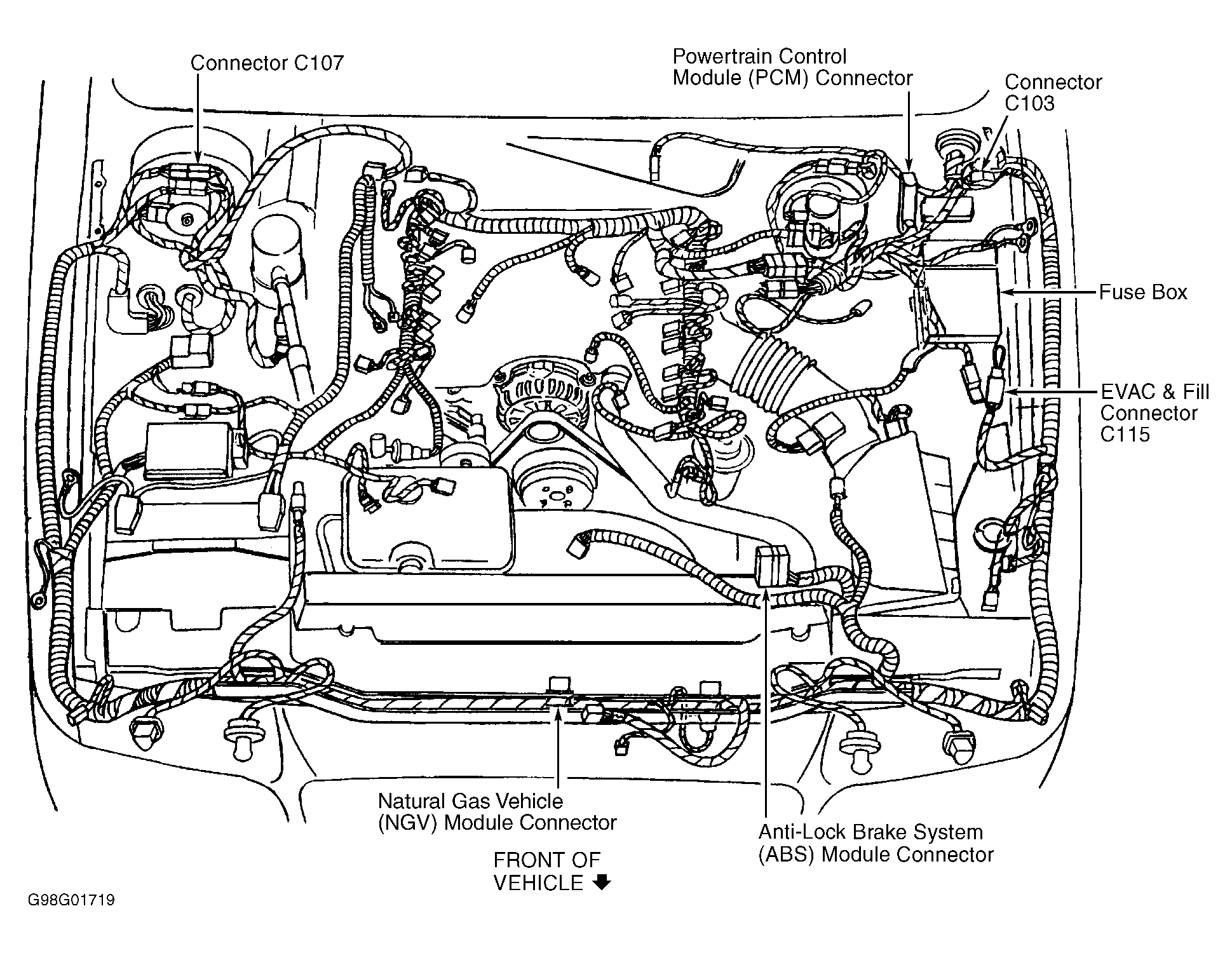 Connector C107

Powertrain Control Module (PCM) Connector

Connector C103

Fuse Box

EVAC & Fill Connector C115

Natural Gas Vehicle (NGV) Module Connector

Anti-Lock Brake System (ABS) Module Connector

FRONT OF VEHICLE

G98G01719