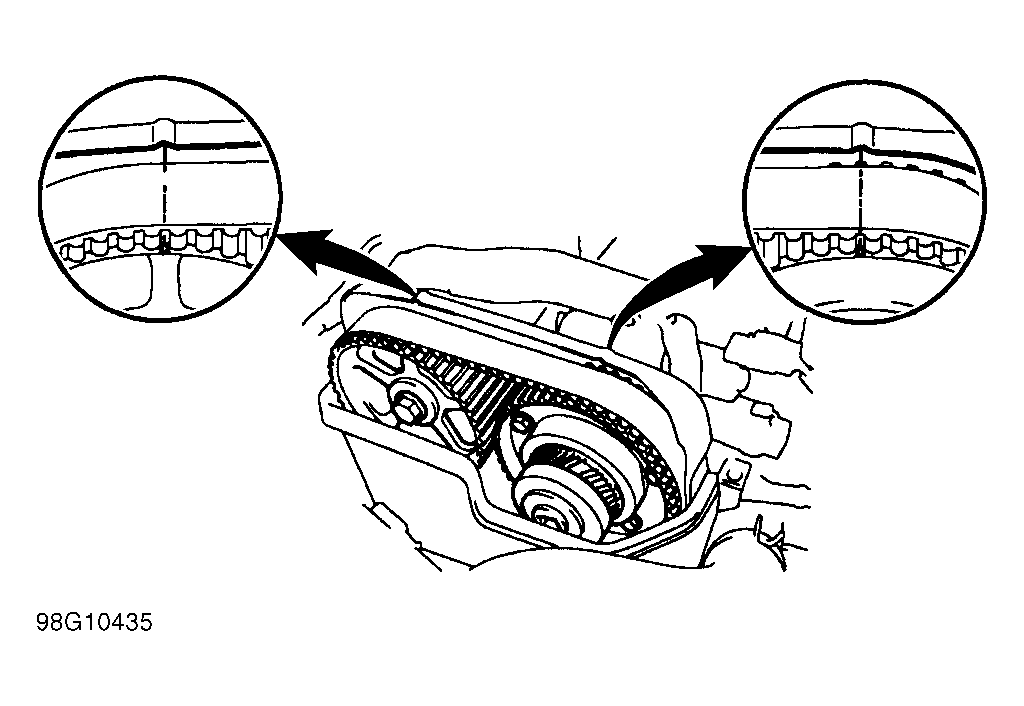 98G10435