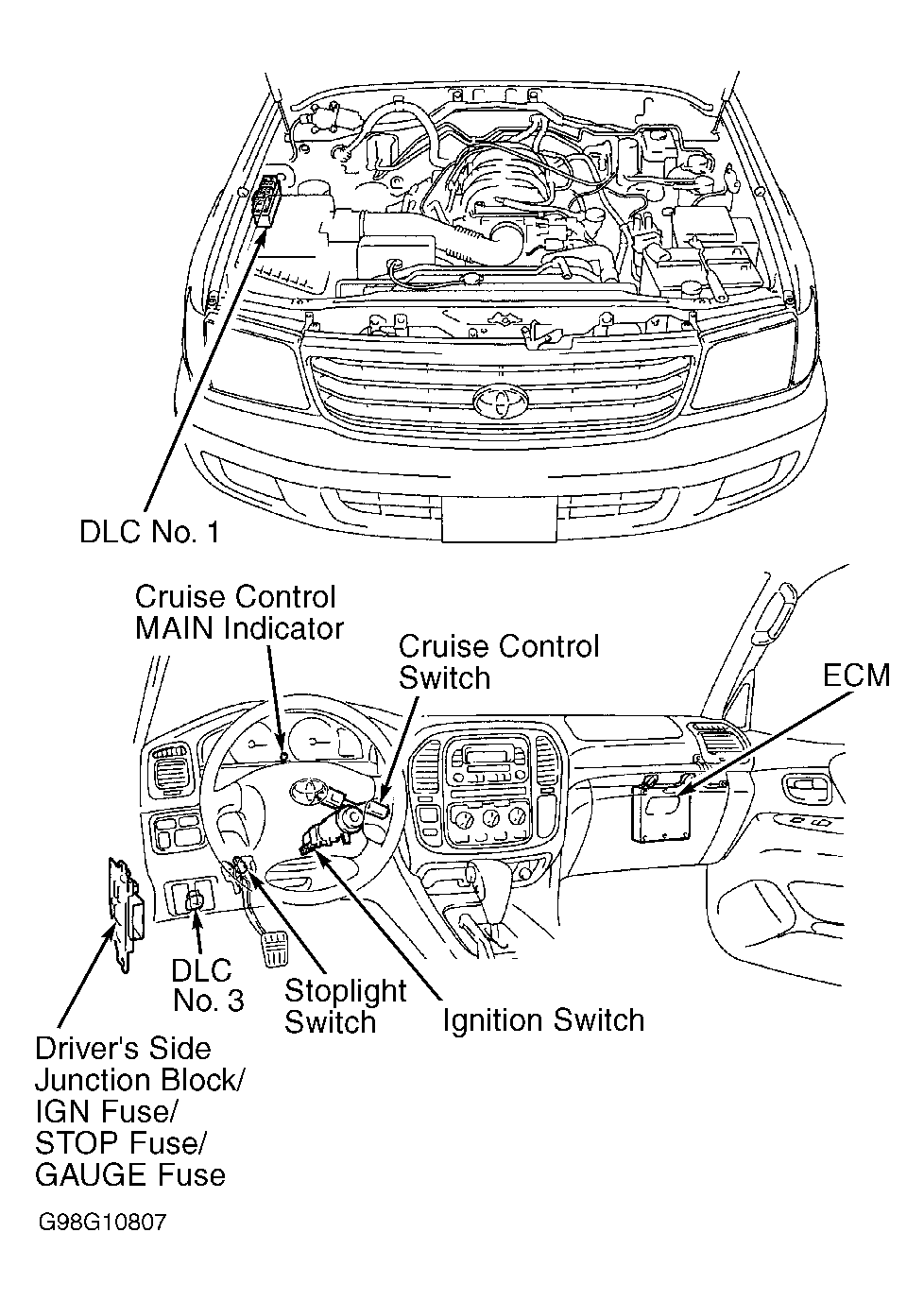 DLC No. 1

Cruise Control MAIN Indicator

Cruise Control Switch

ECM

DLC No. 3

Stoplight Switch

Ignition Switch

Driver's Side Junction Block/ IGN Fuse/ STOP Fuse/ GAUGE Fuse

G98G10807