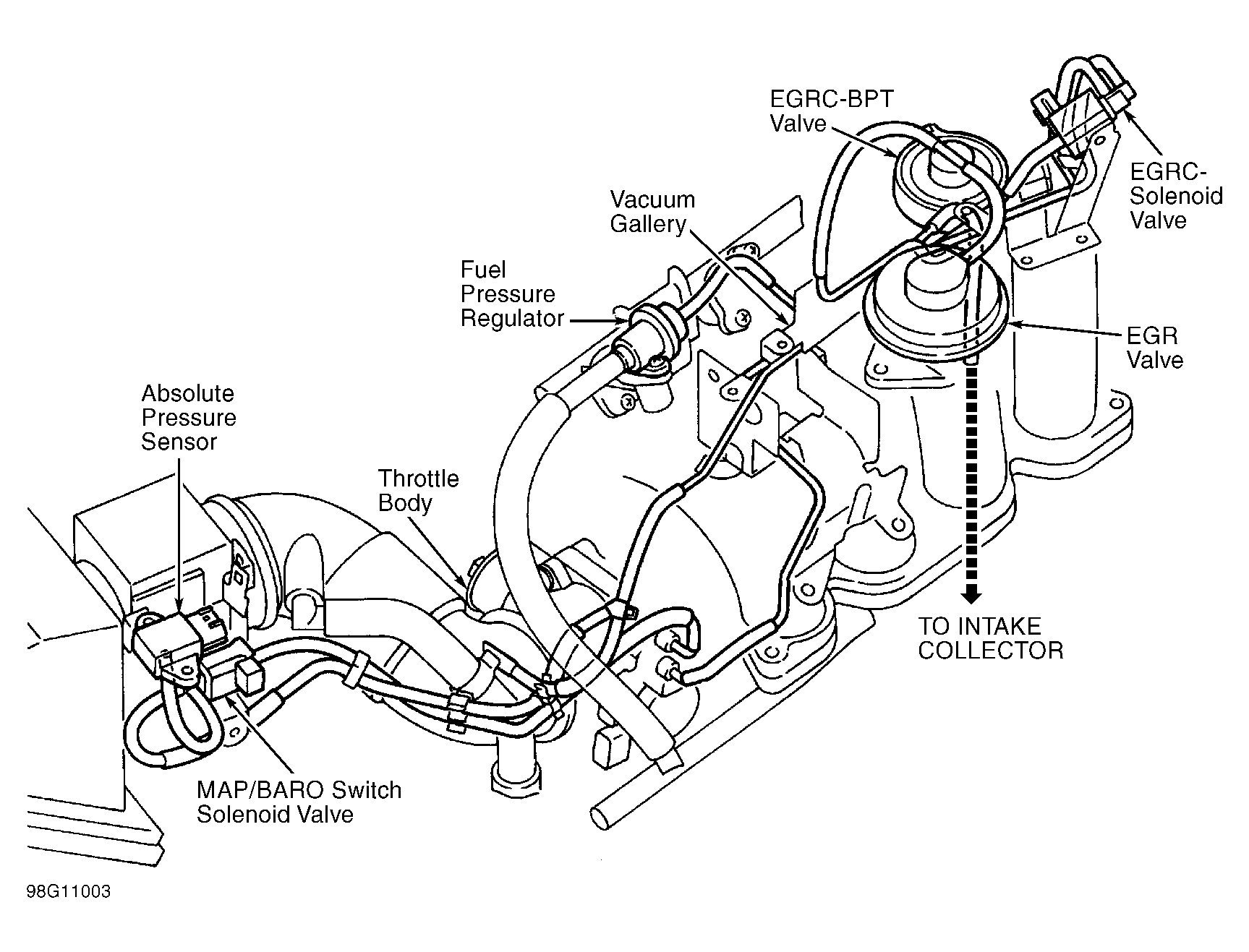 EGRC-BPT Valve

EGRC-Solenoid Valve

Vacuum Gallery

Fuel Pressure Regulator

EGR Valve

Absolute Pressure Sensor

Throttle Body

TO INTAKE COLLECTOR

MAP/BARO Switch Solenoid Valve

98G11003