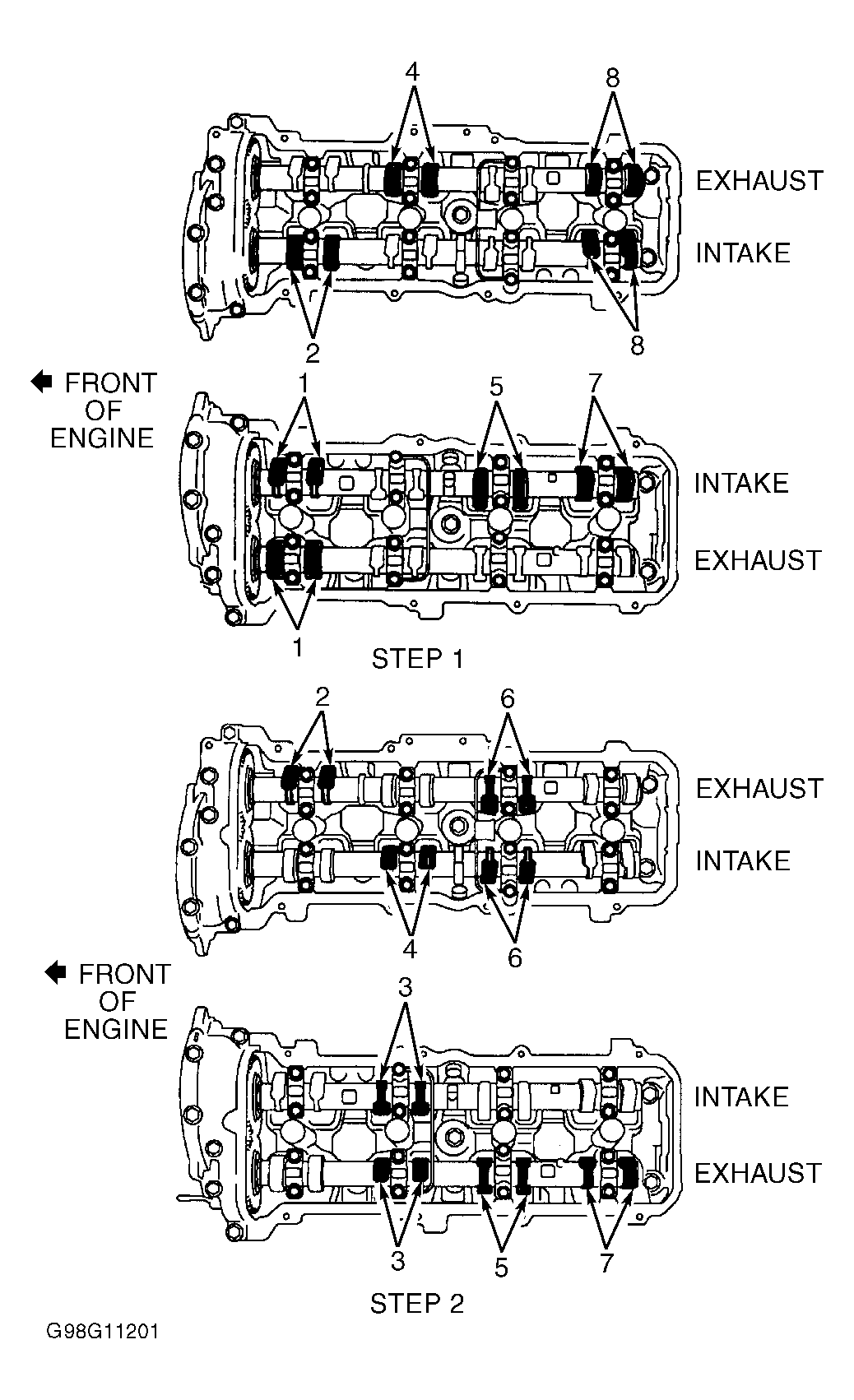 4
8
EXHAUST
INTAKE
2
8
FRONT OF ENGINE
1
5
7
INTAKE
EXHAUST
1
STEP 1
2
6
EXHAUST
INTAKE
4
6
FRONT OF ENGINE
3
INTAKE
EXHAUST
3
5
7
STEP 2
G98G11201