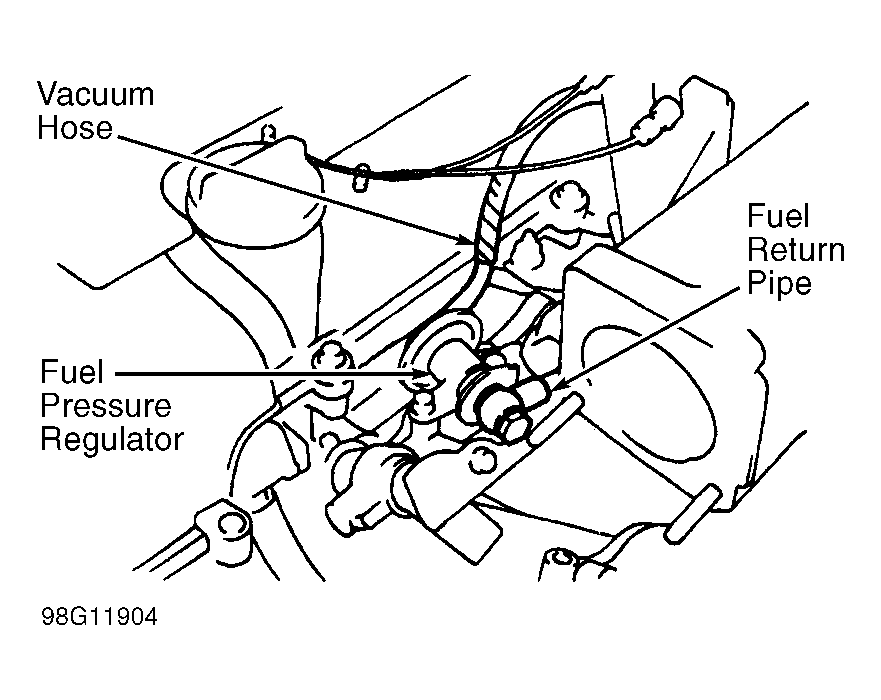 Vacuum Hose

Fuel Return Pipe

Fuel Pressure Regulator

98G11904