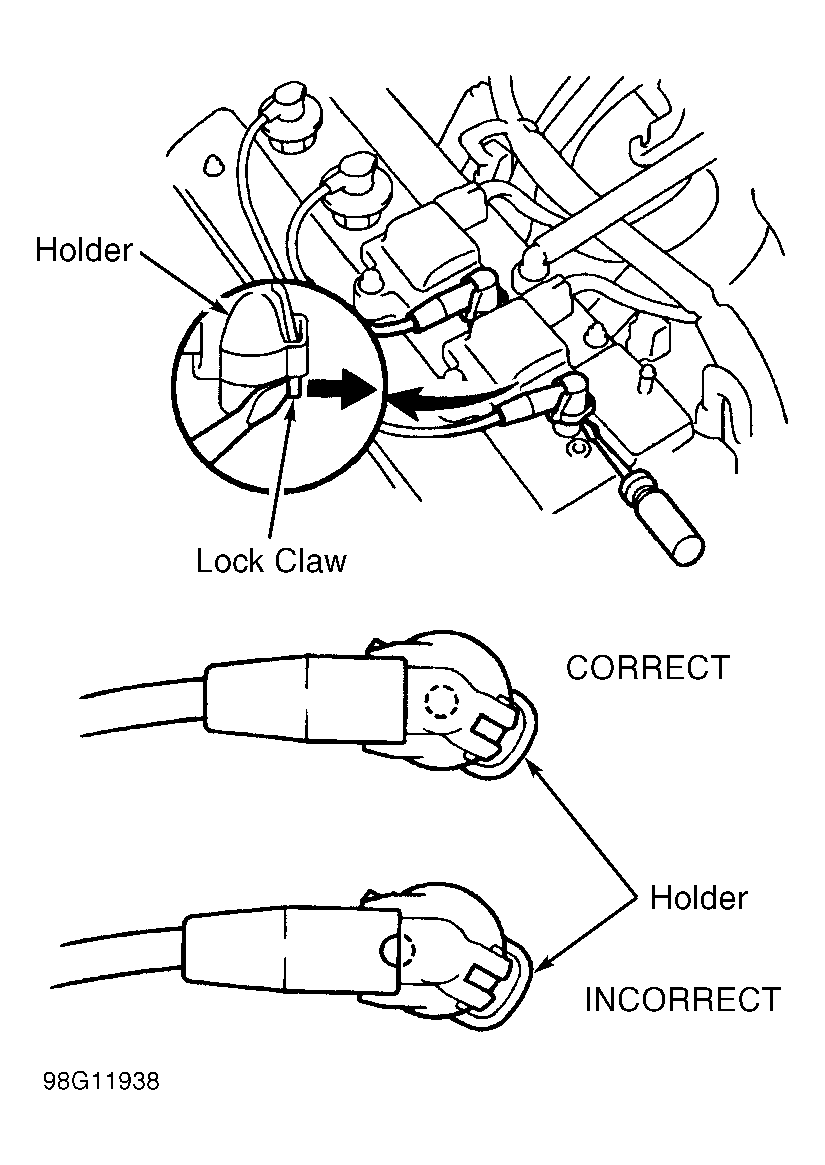 Holder

Lock Claw

CORRECT

Holder

INCORRECT

98G11938