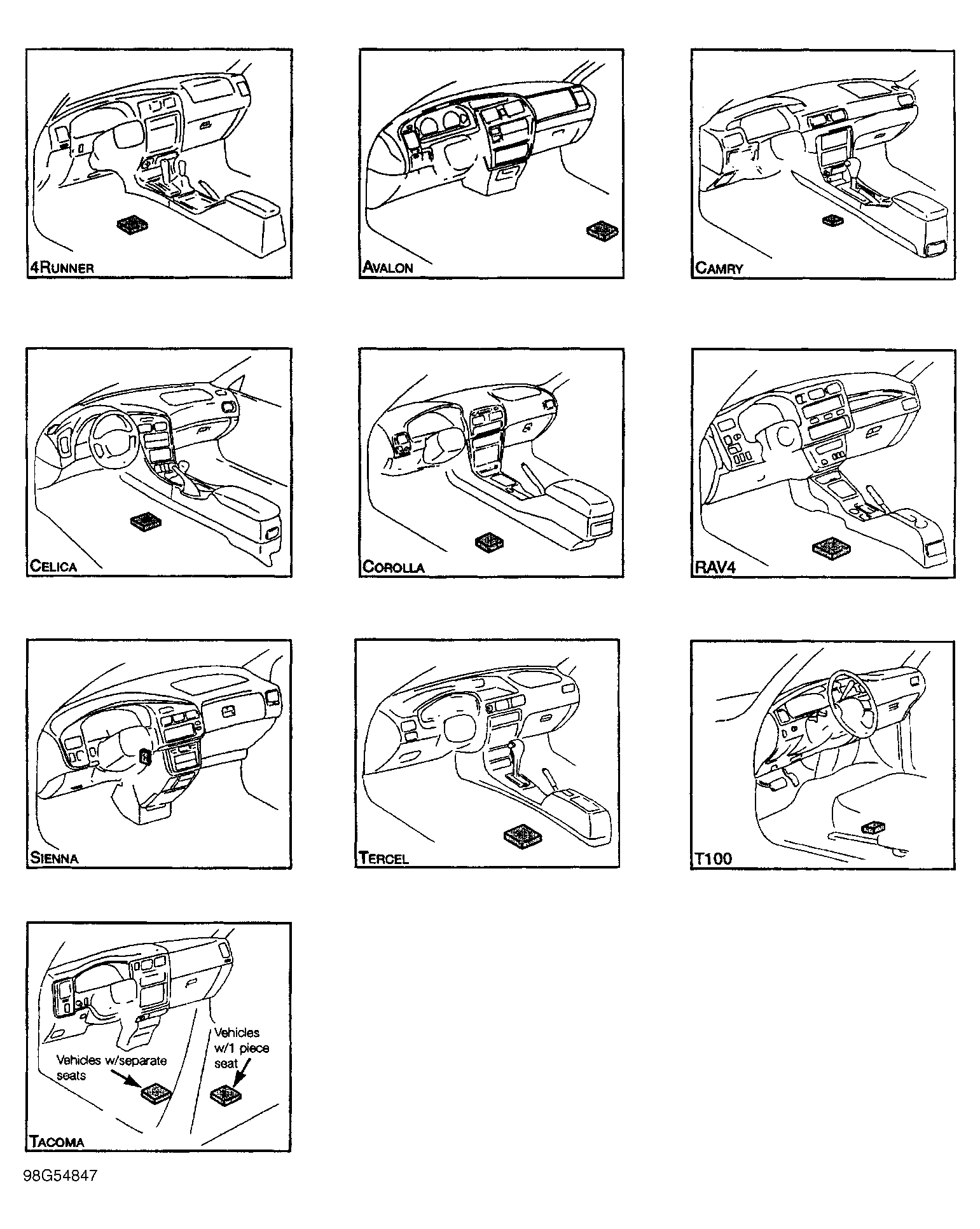 4RUNNER

AVALON

CAMRY

CELICA

COROLLA

RAV4

SIENNA

TERCEL

T100

Vehicles w/separate seats

Vehicles w/1 piece seat

TACOMA

98G54847