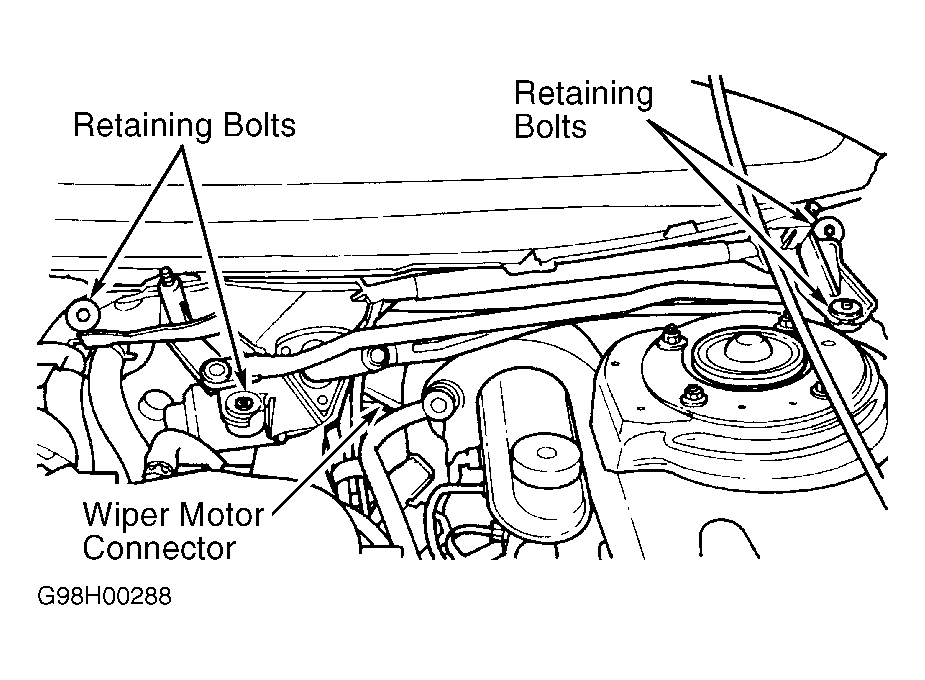 Retaining Bolts

Retaining Bolts

Wiper Motor Connector

G98H00288