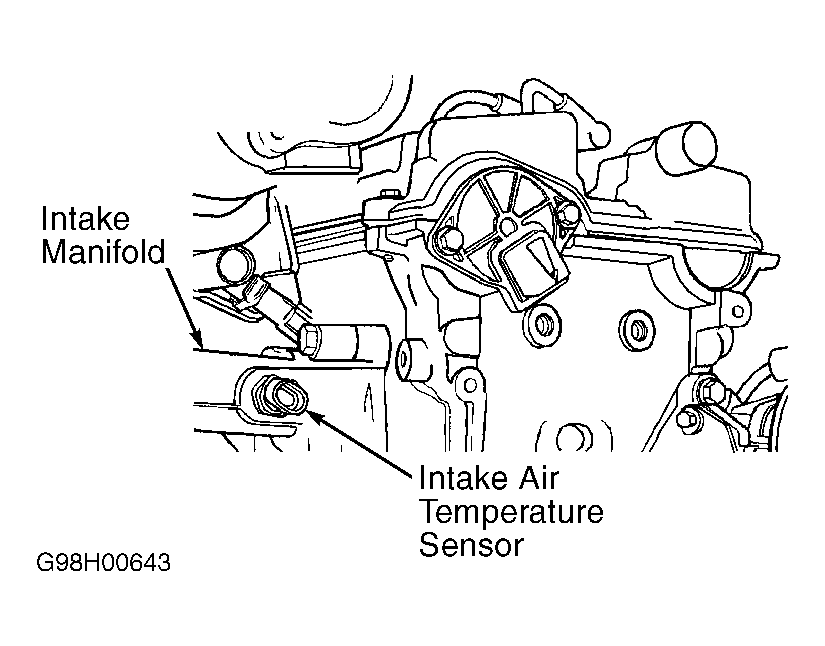 Intake Manifold

Intake Air Temperature Sensor

G98H00643