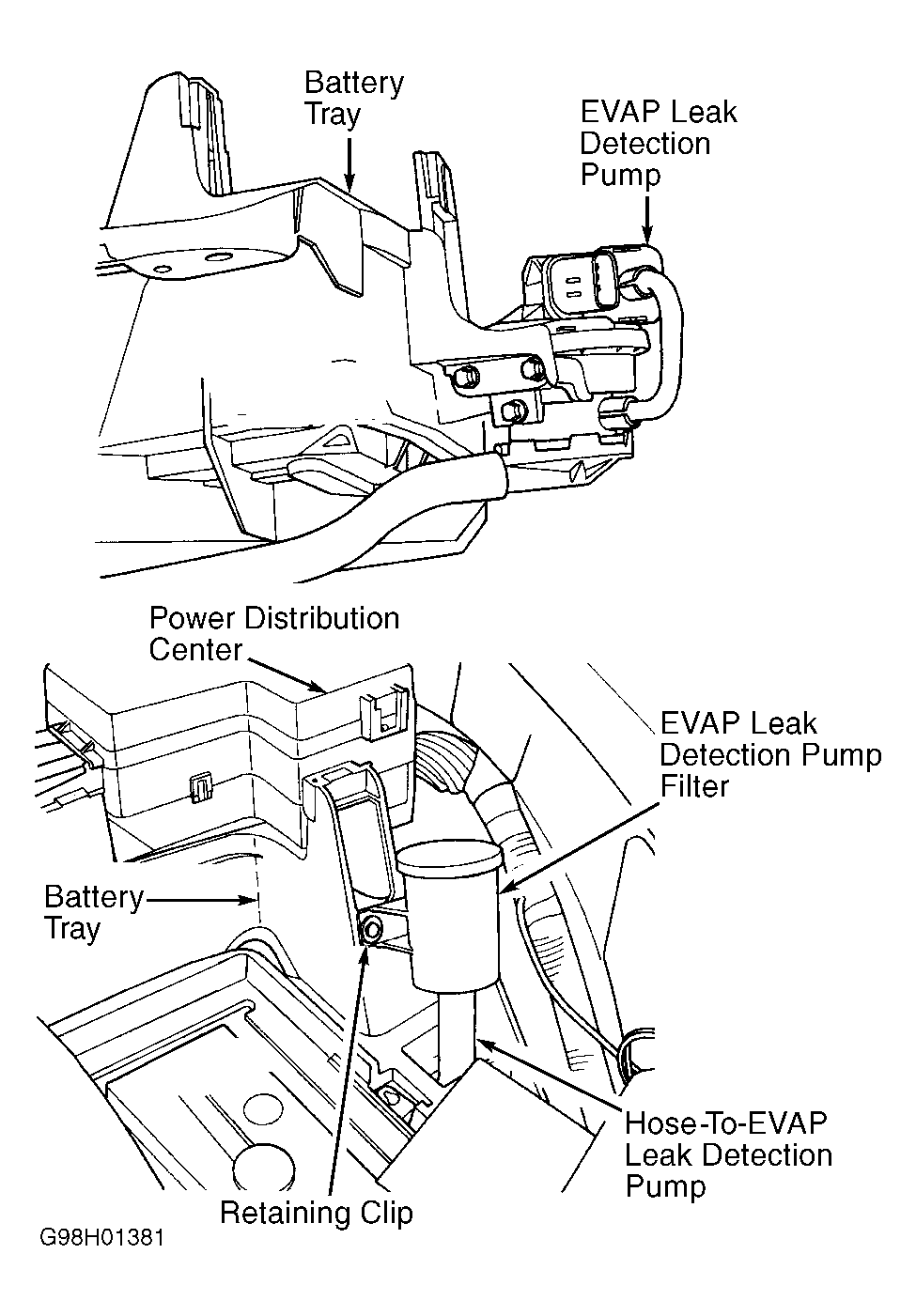 Battery Tray

EVAP Leak Detection Pump

Power Distribution Center

EVAP Leak Detection Pump Filter

Battery Tray

Hose-To-EVAP Leak Detection Pump

Retaining Clip

G98H01381