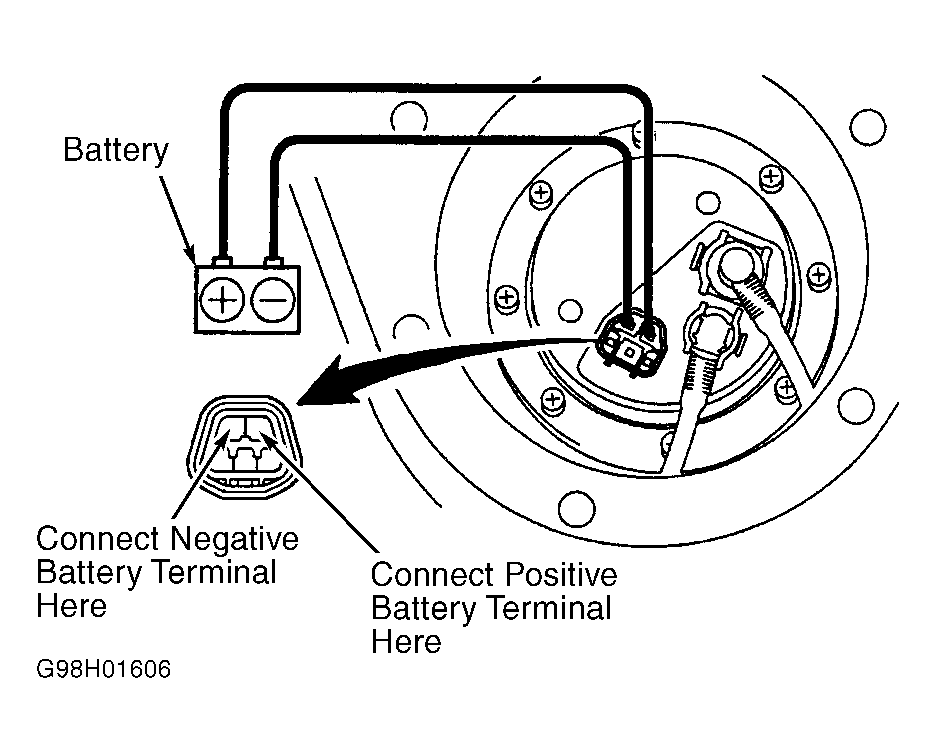 Battery

Connect Negative Battery Terminal Here

Connect Positive Battery Terminal Here

G98H01606