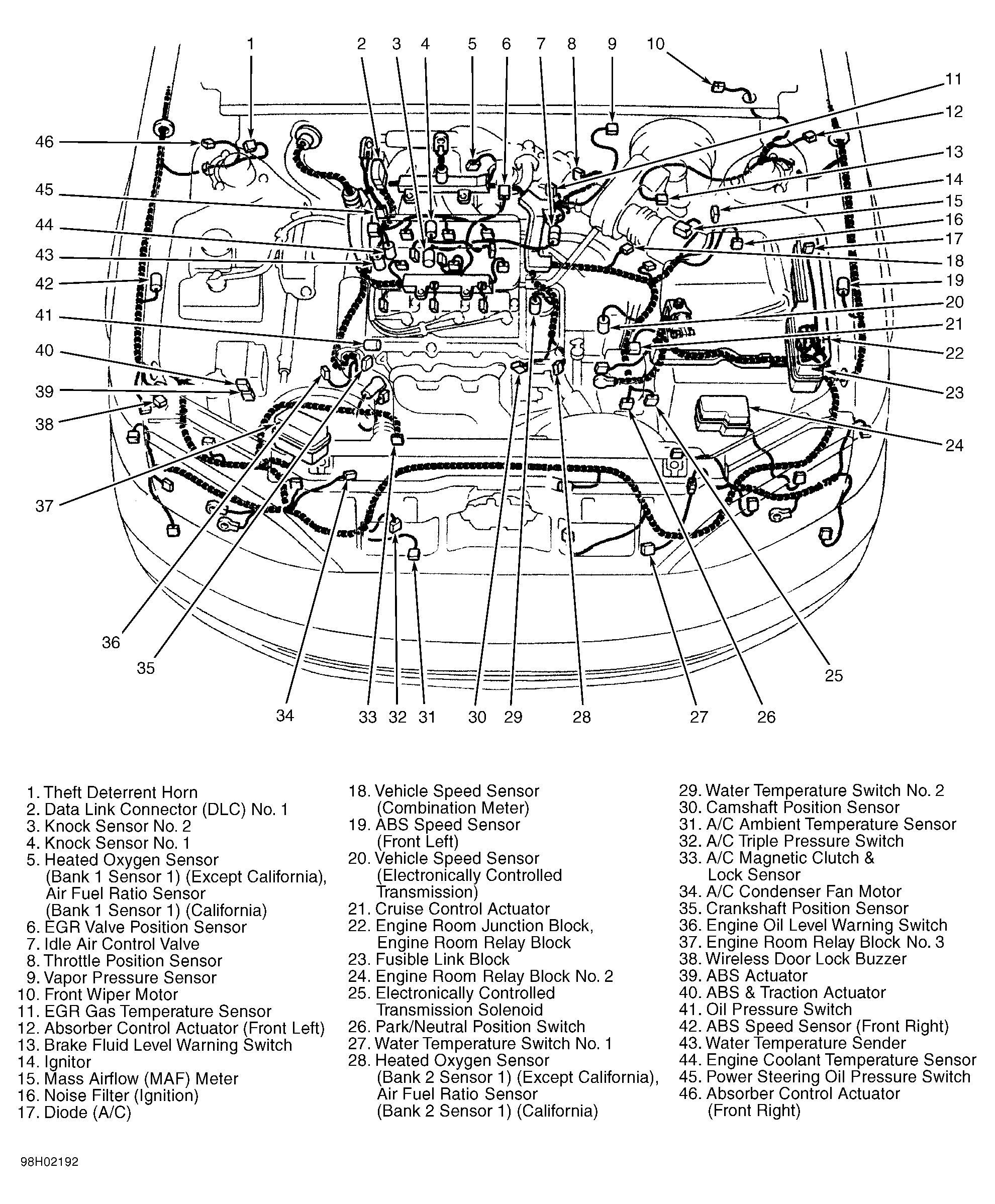 1 2 3 4 5 6 7 8 9 10 11 12 13 14 15 16 17 18 19 20 21 22 23 24 25 26 27 28 29 30 31 32 33 34 35 36 37 38 39 40 41 42 43 44 45 46

1. Theft Deterrent Horn
2. Data Link Connector (DLC) No. 1
3. Knock Sensor No. 2
4. Knock Sensor No. 1
5. Heated Oxygen Sensor (Bank 1 Sensor 1) (Except California), Air Fuel Ratio Sensor (Bank 1 Sensor 1) (California)
6. EGR Valve Position Sensor
7. Idle Air Control Valve
8. Throttle Position Sensor
9. Vapor Pressure Sensor
10. Front Wiper Motor
11. EGR Gas Temperature Sensor
12. Absorber Control Actuator (Front Left)
13. Brake Fluid Level Warning Switch
14. Ignitor
15. Mass Airflow (MAF) Meter
16. Noise Filter (Ignition)
17. Diode (A/C)
18. Vehicle Speed Sensor (Combination Meter)
19. ABS Speed Sensor (Front Left)
20. Vehicle Speed Sensor (Electronically Controlled Transmission)
21. Cruise Control Actuator
22. Engine Room Junction Block, Engine Room Relay Block
23. Fusible Link Block
24. Engine Room Relay Block No. 2
25. Electronically Controlled Transmission Solenoid
26. Park/Neutral Position Switch
27. Water Temperature Switch No. 1
28. Heated Oxygen Sensor (Bank 2 Sensor 1) (Except California), Air Fuel Ratio Sensor (Bank 2 Sensor 1) (California)
29. Water Temperature Switch No. 2
30. Camshaft Position Sensor
31. A/C Ambient Temperature Sensor
32. A/C Triple Pressure Switch
33. A/C Magnetic Clutch & Lock Sensor
34. A/C Condenser Fan Motor
35. Crankshaft Position Sensor
36. Engine Oil Level Warning Switch
37. Engine Room Relay Block No. 3
38. Wireless Door Lock Buzzer
39. ABS Actuator
40. ABS & Traction Actuator
41. Oil Pressure Switch
42. ABS Speed Sensor (Front Right)
43. Water Temperature Sender
44. Engine Coolant Temperature Sensor
45. Power Steering Oil Pressure Switch
46. Absorber Control Actuator (Front Right)

98H02192