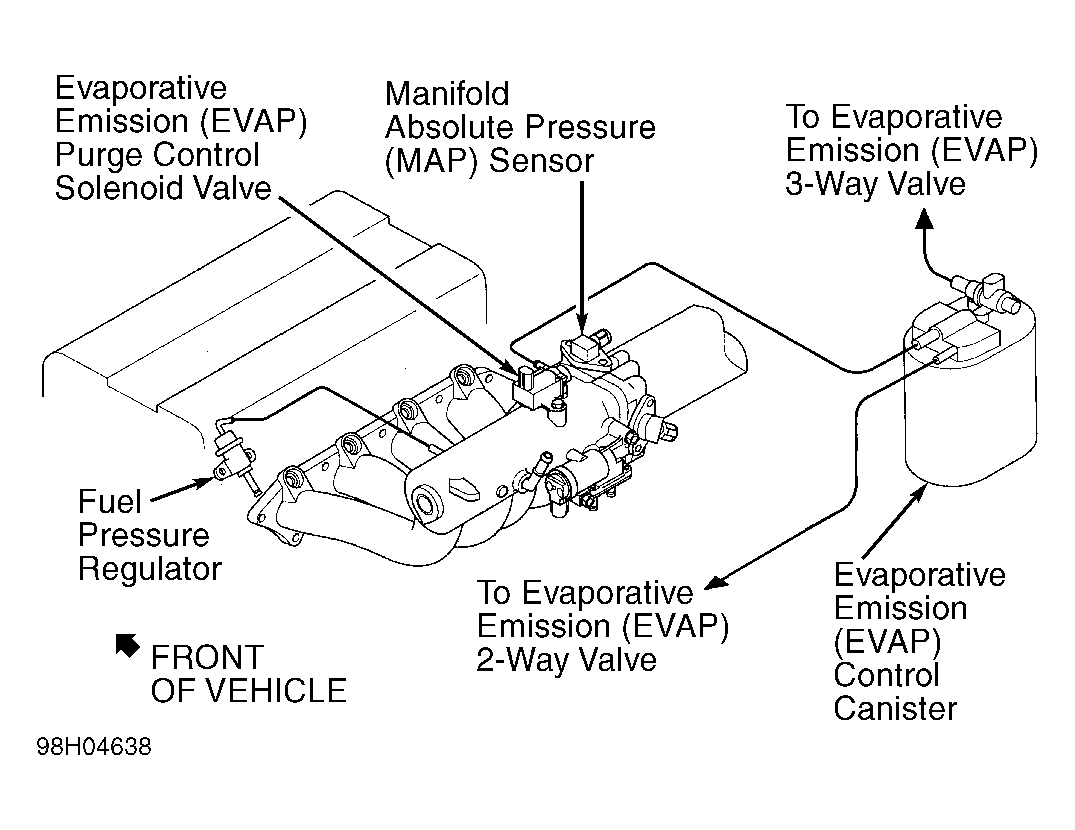 Evaporative Emission (EVAP) Purge Control Solenoid Valve

Manifold Absolute Pressure (MAP) Sensor

To Evaporative Emission (EVAP) 3-Way Valve

Fuel Pressure Regulator

To Evaporative Emission (EVAP) 2-Way Valve

Evaporative Emission (EVAP) Control Canister

FRONT OF VEHICLE

98H04638