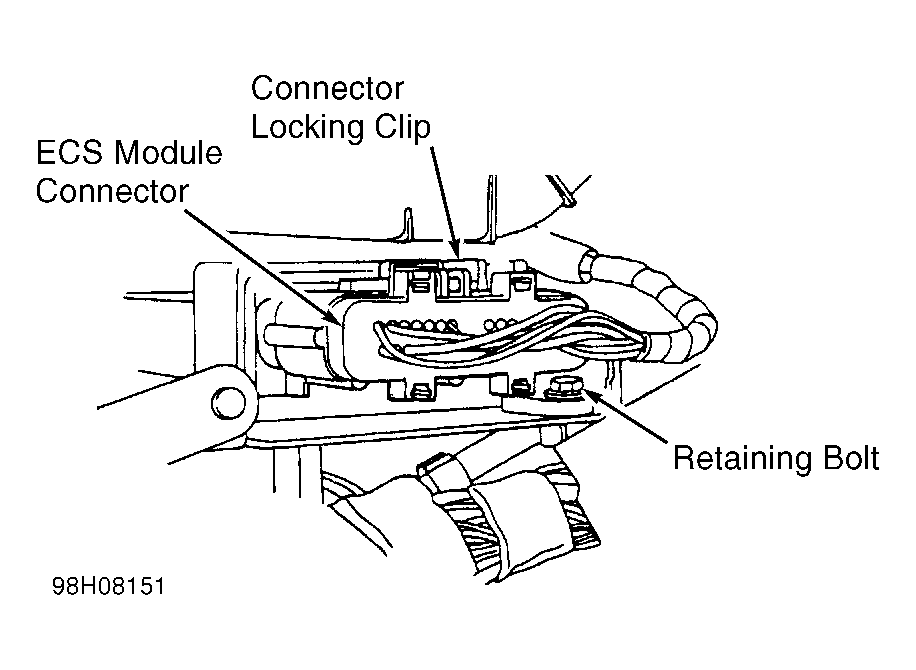 Connector Locking Clip

ECS Module Connector

Retaining Bolt

98H08151