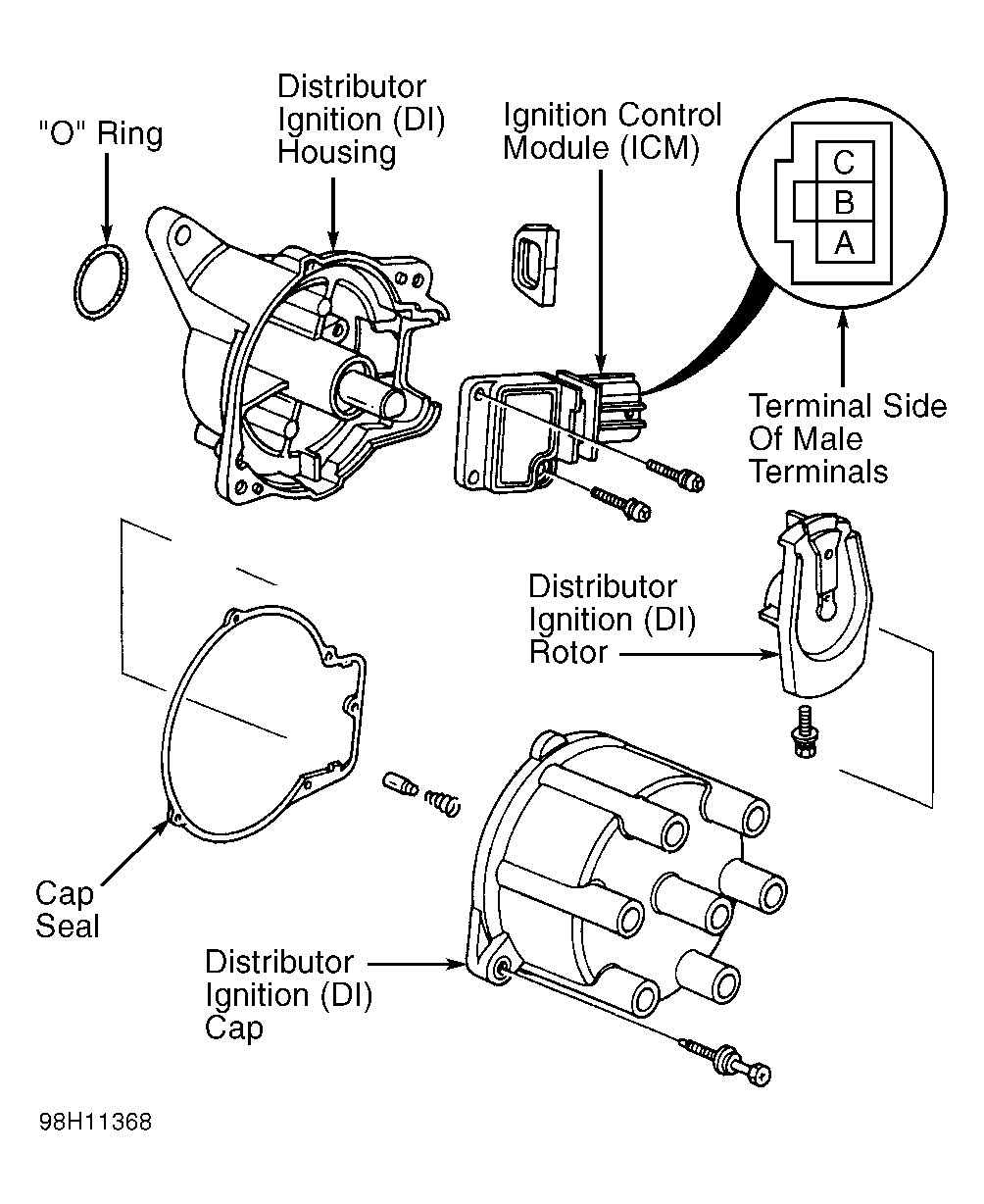 "O" Ring

Distributor Ignition (DI) Housing

Ignition Control Module (ICM)

C
B
A

Terminal Side Of Male Terminals

Distributor Ignition (DI) Rotor

Cap Seal

Distributor Ignition (DI) Cap

98H11368