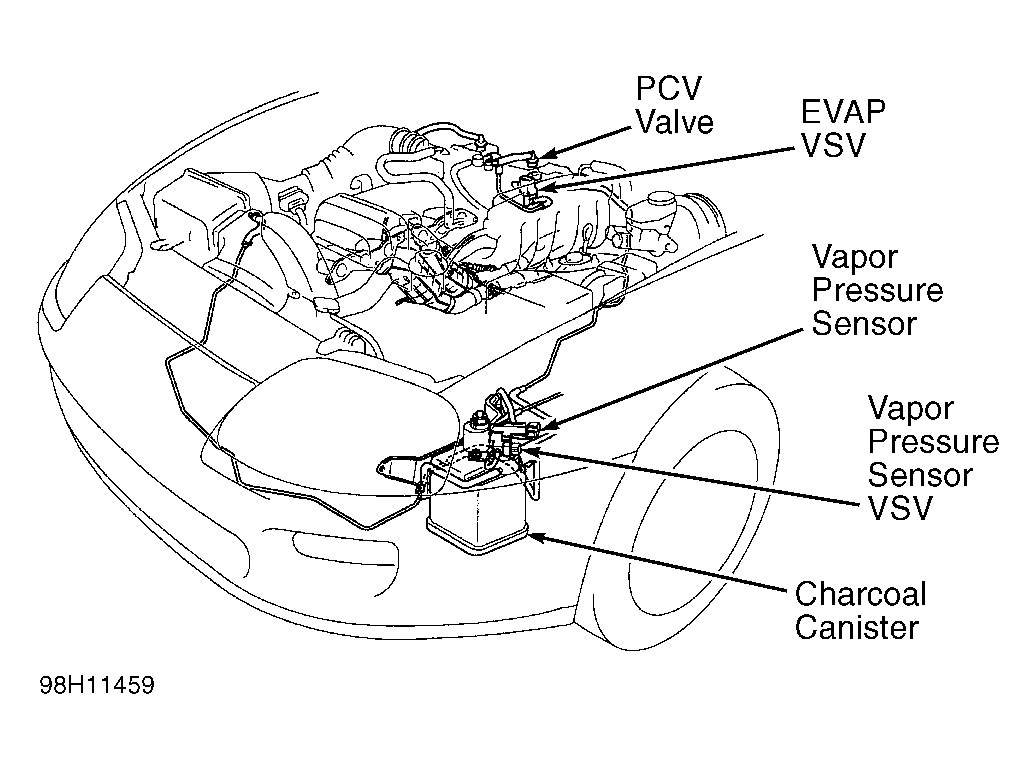 PCV Valve

EVAP VSV

Vapor Pressure Sensor

Vapor Pressure Sensor VSV

Charcoal Canister

98H11459