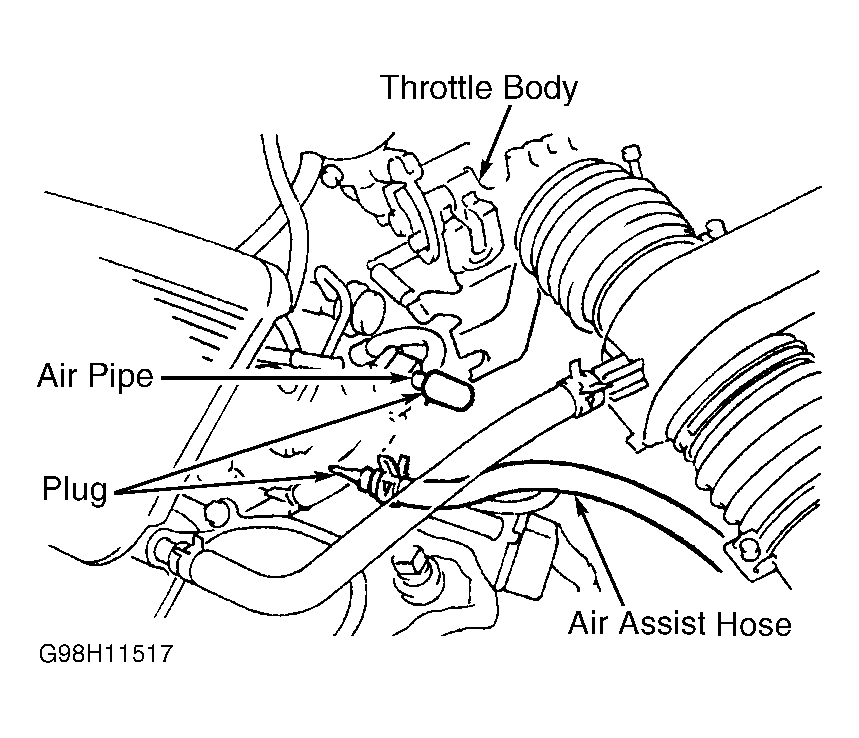 Throttle Body

Air Pipe

Plug

Air Assist Hose

G98H11517