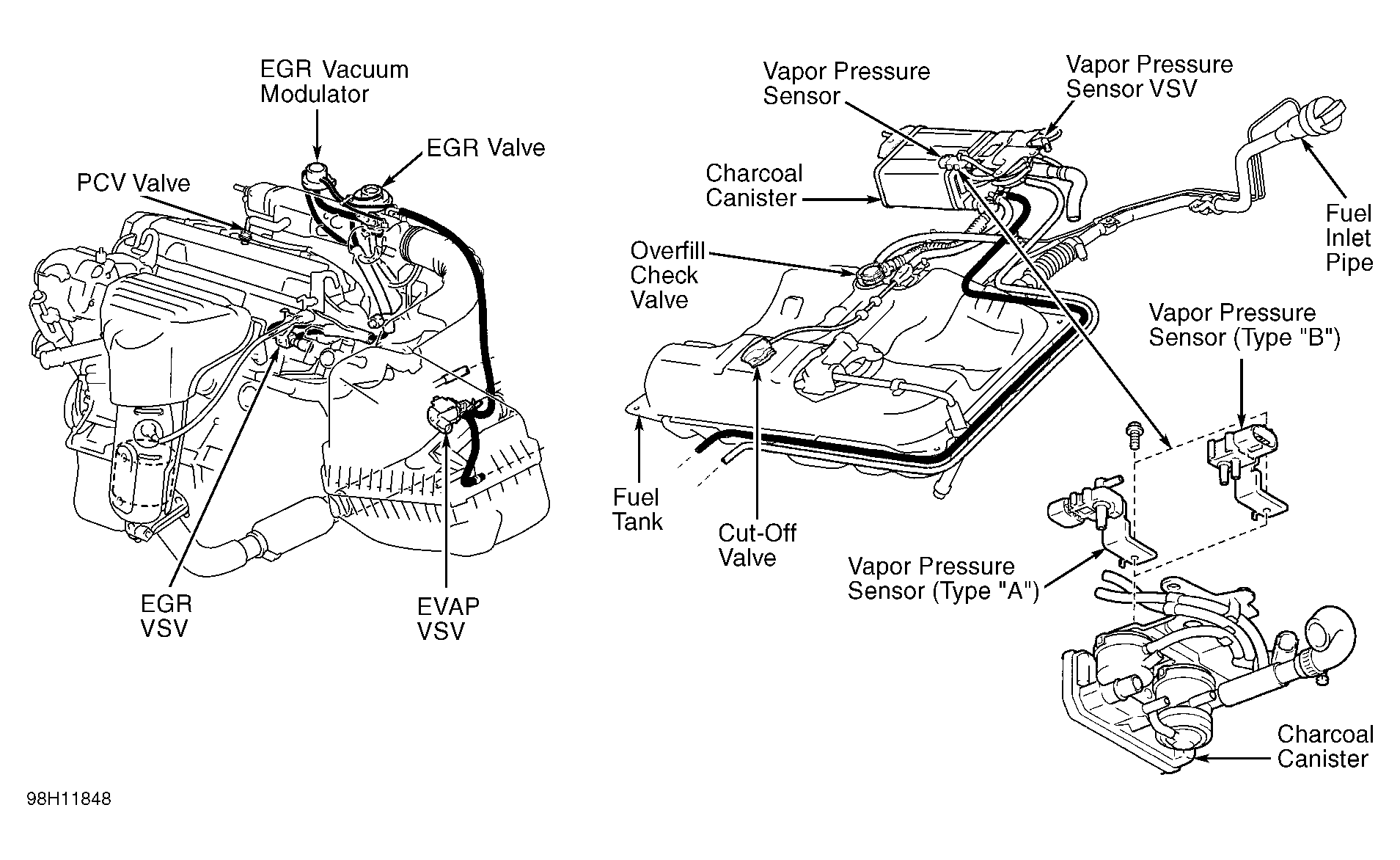 EGR Vacuum Modulator

EGR Valve

PCV Valve

EGR VSV

EVAP VSV

Vapor Pressure Sensor

Vapor Pressure Sensor VSV

Charcoal Canister

Fuel Inlet Pipe

Overfill Check Valve

Vapor Pressure Sensor (Type "B")

Fuel Tank

Cut-Off Valve

Vapor Pressure Sensor (Type "A")

Charcoal Canister

98H11848