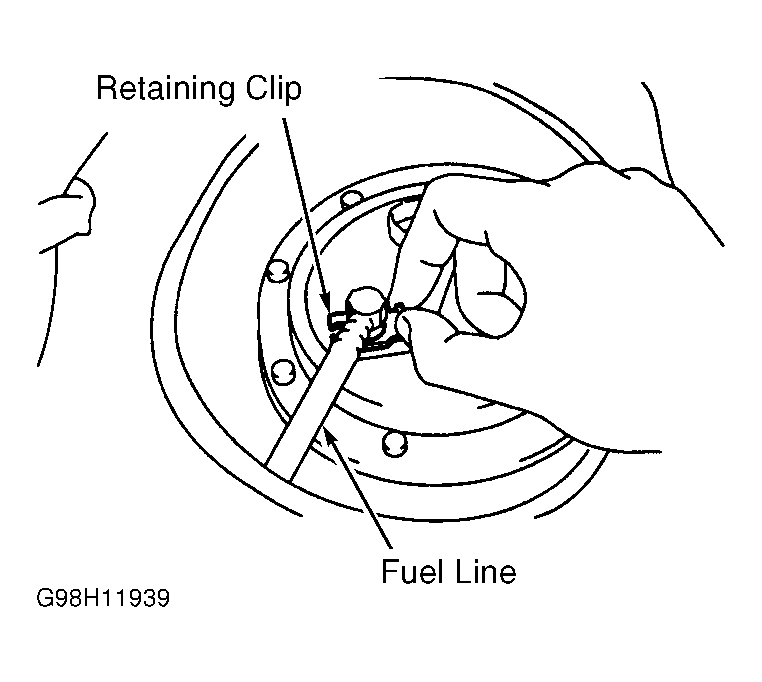 Retaining Clip

Fuel Line

G98H11939